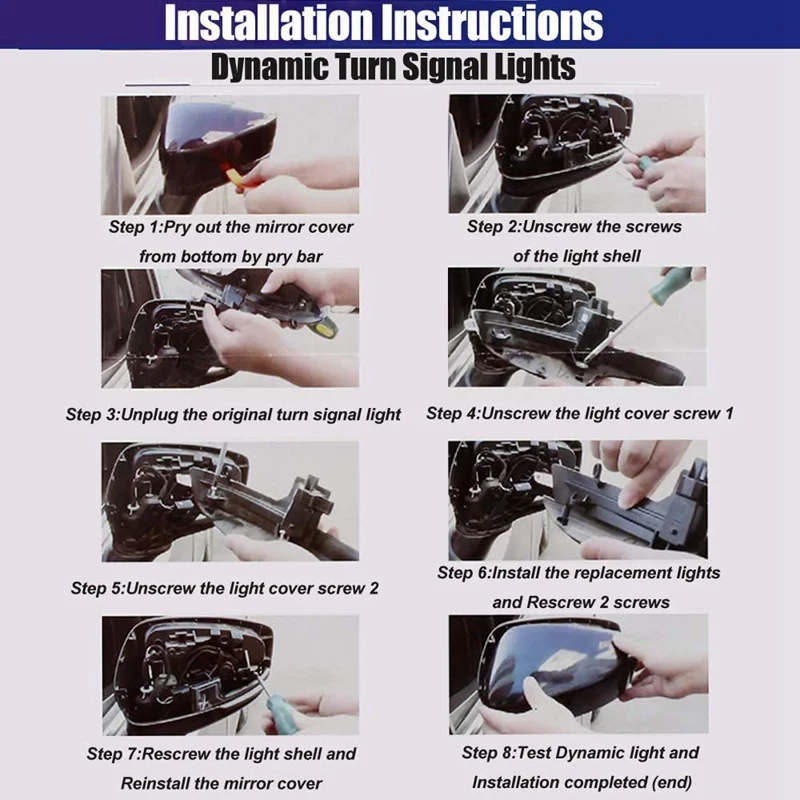 Installation Instructions

Dynamic Turn Signal Lights

Step 1:Pry out the mirror cover from bottom by pry bar

Step 2:Unscrew the screws of the light shell

Step 3:Unplug the original turn signal light

Step 4:Unscrew the light cover screw 1

Step 5:Unscrew the light cover screw 2

Step 6:Install the replacement lights and Rescrew 2 screws

Step 7:Rescrew the light shell and Reinstall the mirror cover

Step 8:Test Dynamic light and Installation completed (end)