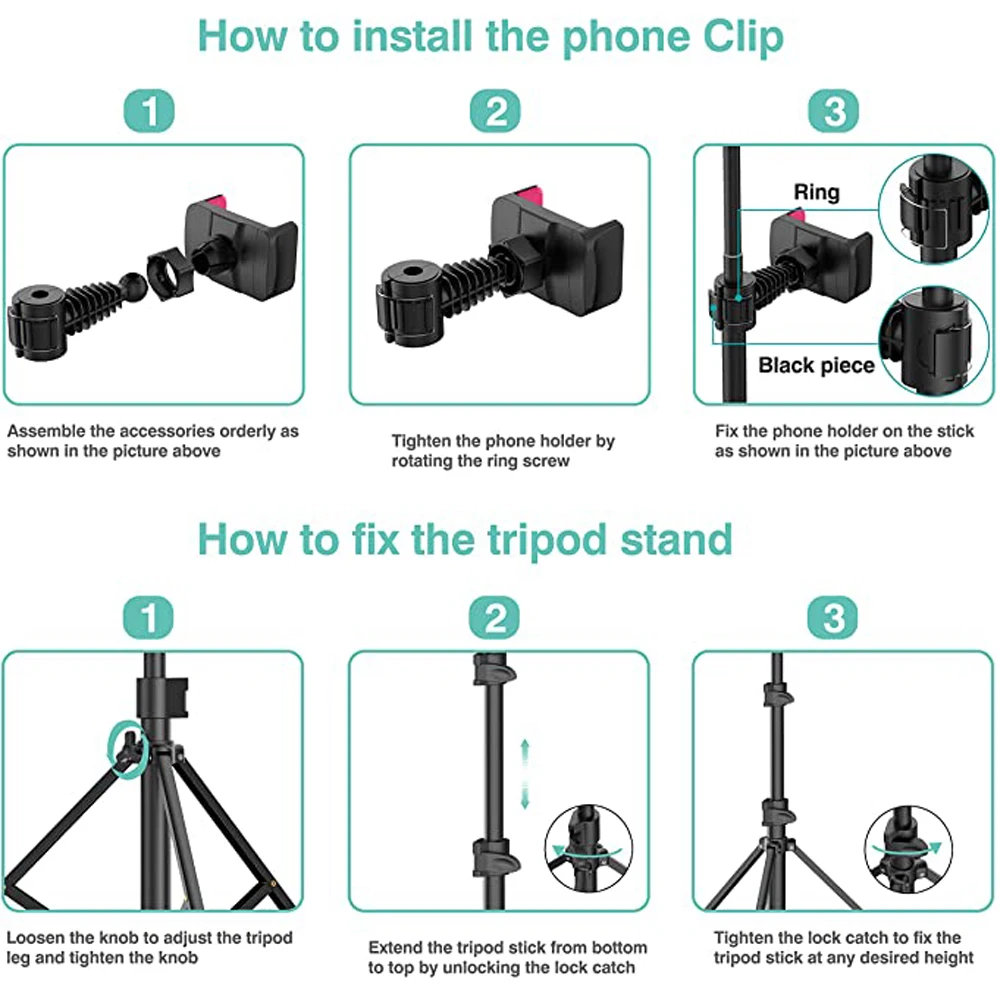 How to install the phone Clip

1

Assemble the accessories orderly as shown in the picture above

2

Tighten the phone holder by rotating the ring screw

3

Ring

Black piece

Fix the phone holder on the stick as shown in the picture above

How to fix the tripod stand

1

Loosen the knob to adjust the tripod leg and tighten the knob

2

Extend the tripod stick from bottom to top by unlocking the lock catch

3

Tighten the lock catch to fix the tripod stick at any desired height