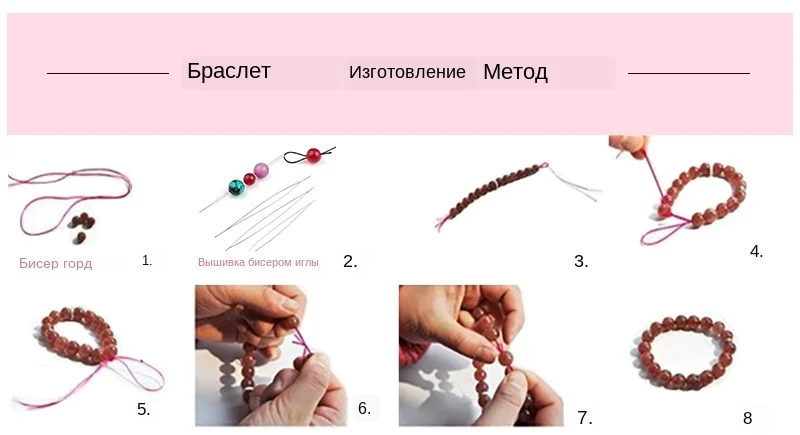 Браслет Изготовление Метод

Бисер горд 1.

Вышивка бисером иглы 2.

3.

4.

5.

6.

7.

8