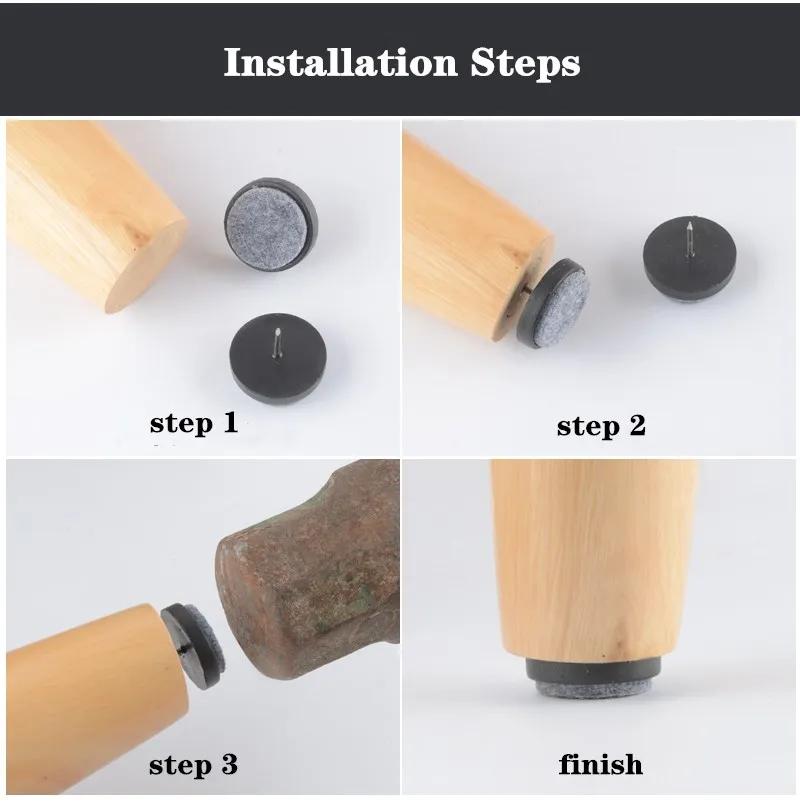 Installation Steps

step 1

step 2

step 3

finish