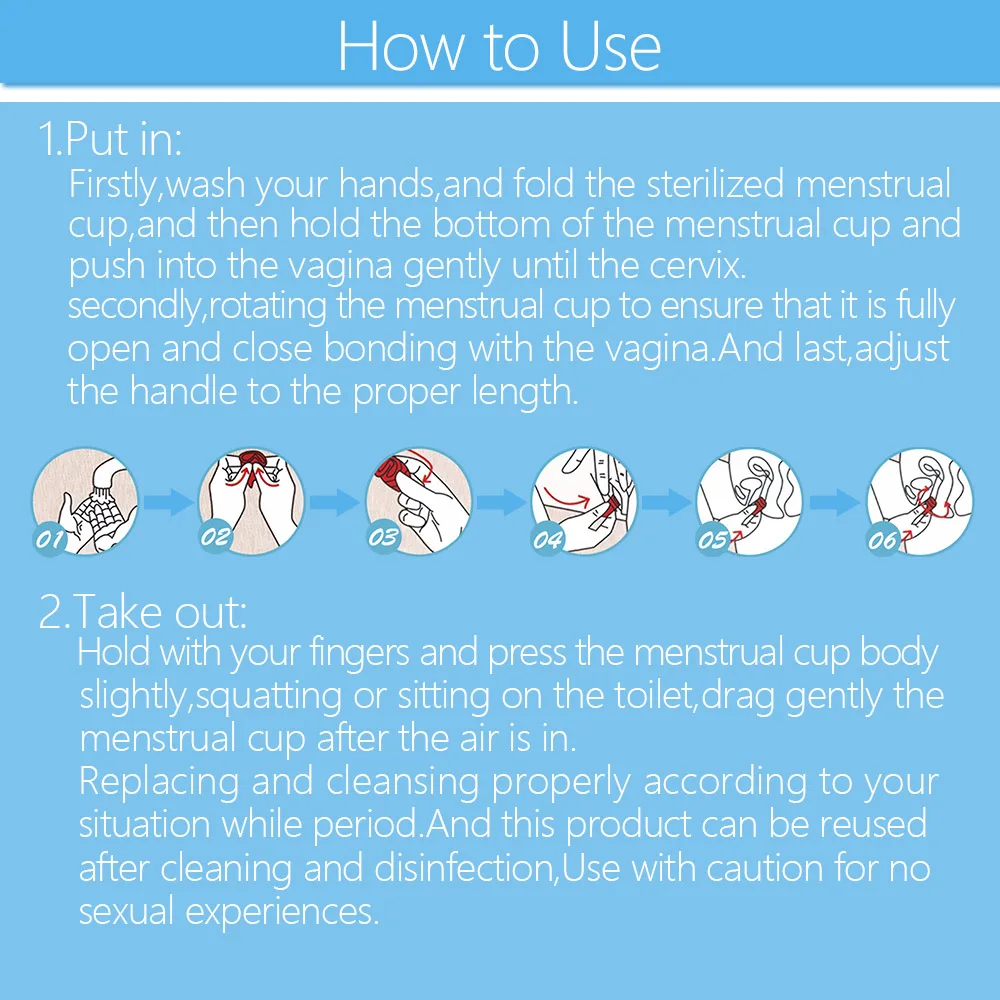 How to Use

1.Put in:
Firstly,wash your hands,and fold the sterilized menstrual cup,and then hold the bottom of the menstrual cup and push into the vagina gently until the cervix.
secondly,rotating the menstrual cup to ensure that it is fully open and close bonding with the vagina.And last,adjust the handle to the proper length.

01 02 03 04 05 06

2.Take out:
Hold with your fingers and press the menstrual cup body slightly,squatting or sitting on the toilet,drag gently the menstrual cup after the air is in.
Replacing and cleansing properly according to your situation while period.And this product can be reused after cleaning and disinfection,Use with caution for no sexual experiences.