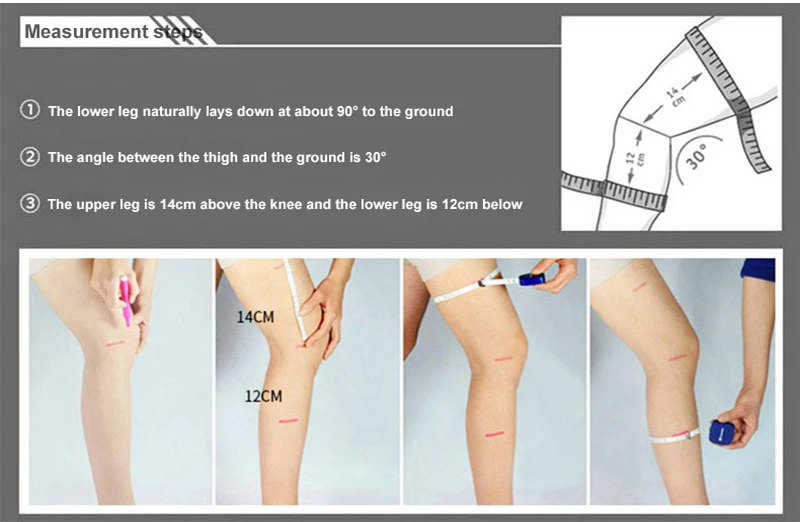 Measurement steps

① The lower leg naturally lays down at about 90° to the ground

② The angle between the thigh and the ground is 30°

③ The upper leg is 14cm above the knee and the lower leg is 12cm below

14 cm

12 cm

30°

14CM

12CM