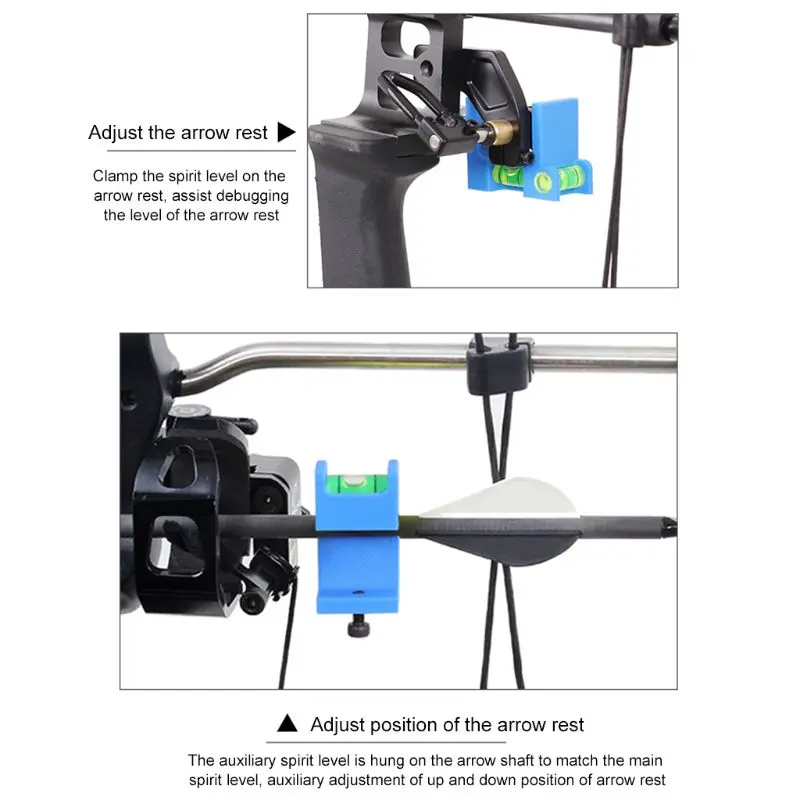 Adjust the arrow rest ▶

Clamp the spirit level on the arrow rest, assist debugging the level of the arrow rest

▲ Adjust position of the arrow rest

The auxiliary spirit level is hung on the arrow shaft to match the main spirit level, auxiliary adjustment of up and down position of arrow rest