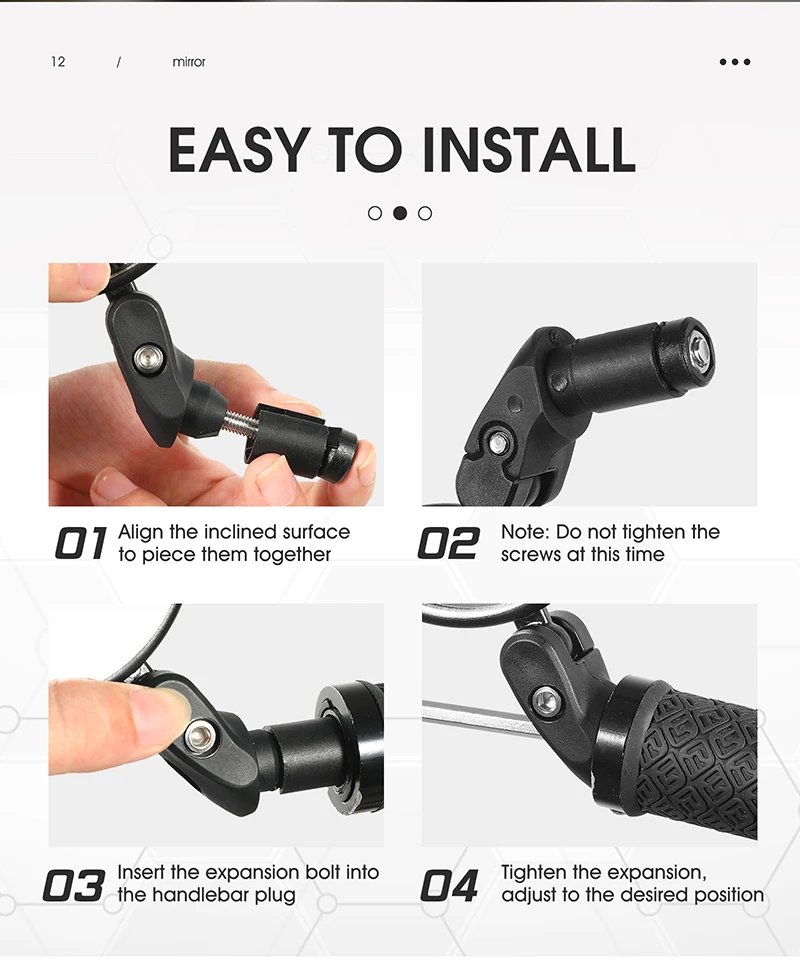 12 / mirror

EASY TO INSTALL

01 Align the inclined surface to piece them together

02 Note: Do not tighten the screws at this time

03 Insert the expansion bolt into the handlebar plug

04 Tighten the expansion, adjust to the desired position