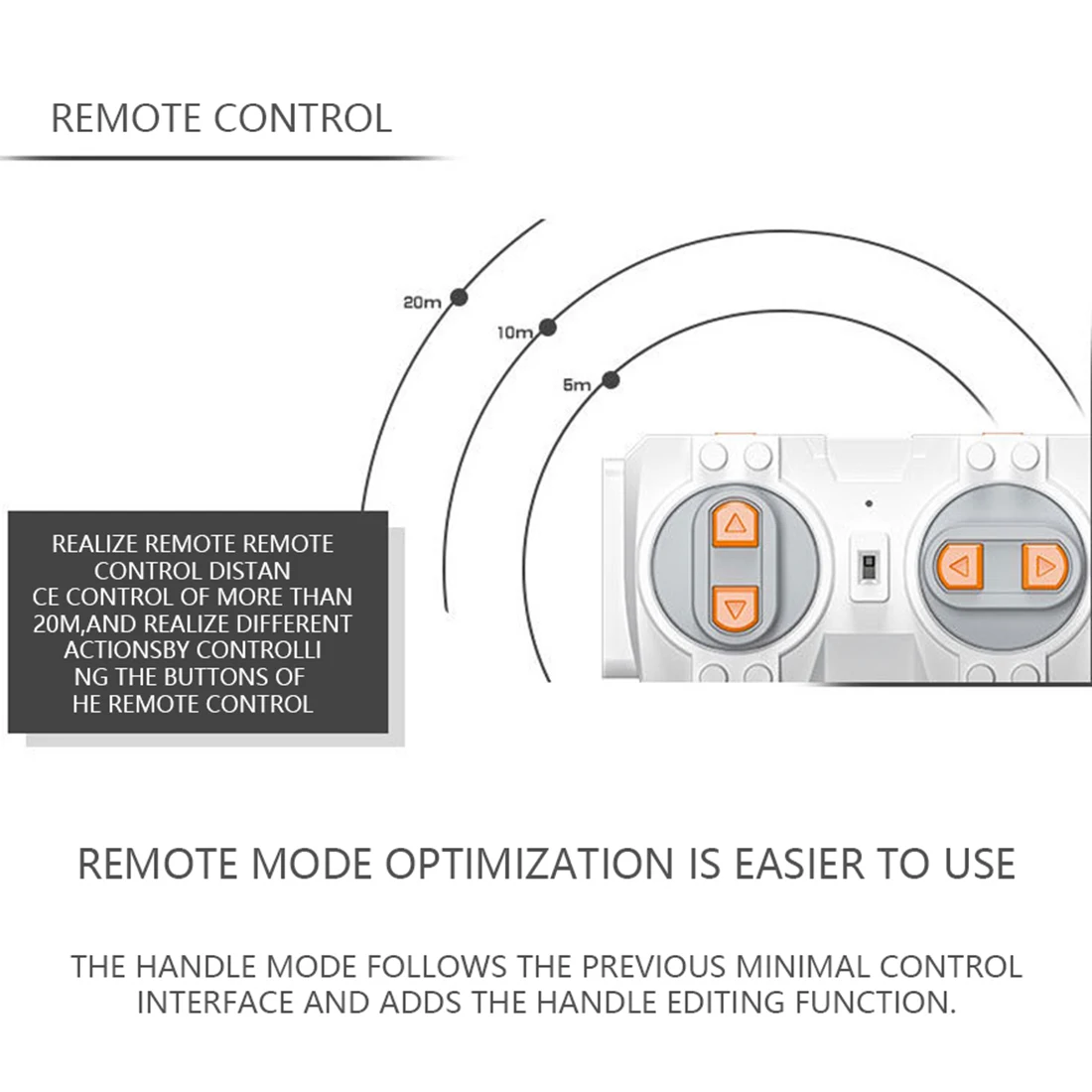 REMOTE CONTROL

20m

10m

5m

REALIZE REMOTE REMOTE CONTROL DISTAN CE CONTROL OF MORE THAN 20M,AND REALIZE DIFFERENT ACTIONSBY CONTROLLI NG THE BUTTONS OF HE REMOTE CONTROL

REMOTE MODE OPTIMIZATION IS EASIER TO USE

THE HANDLE MODE FOLLOWS THE PREVIOUS MINIMAL CONTROL INTERFACE AND ADDS THE HANDLE EDITING FUNCTION.