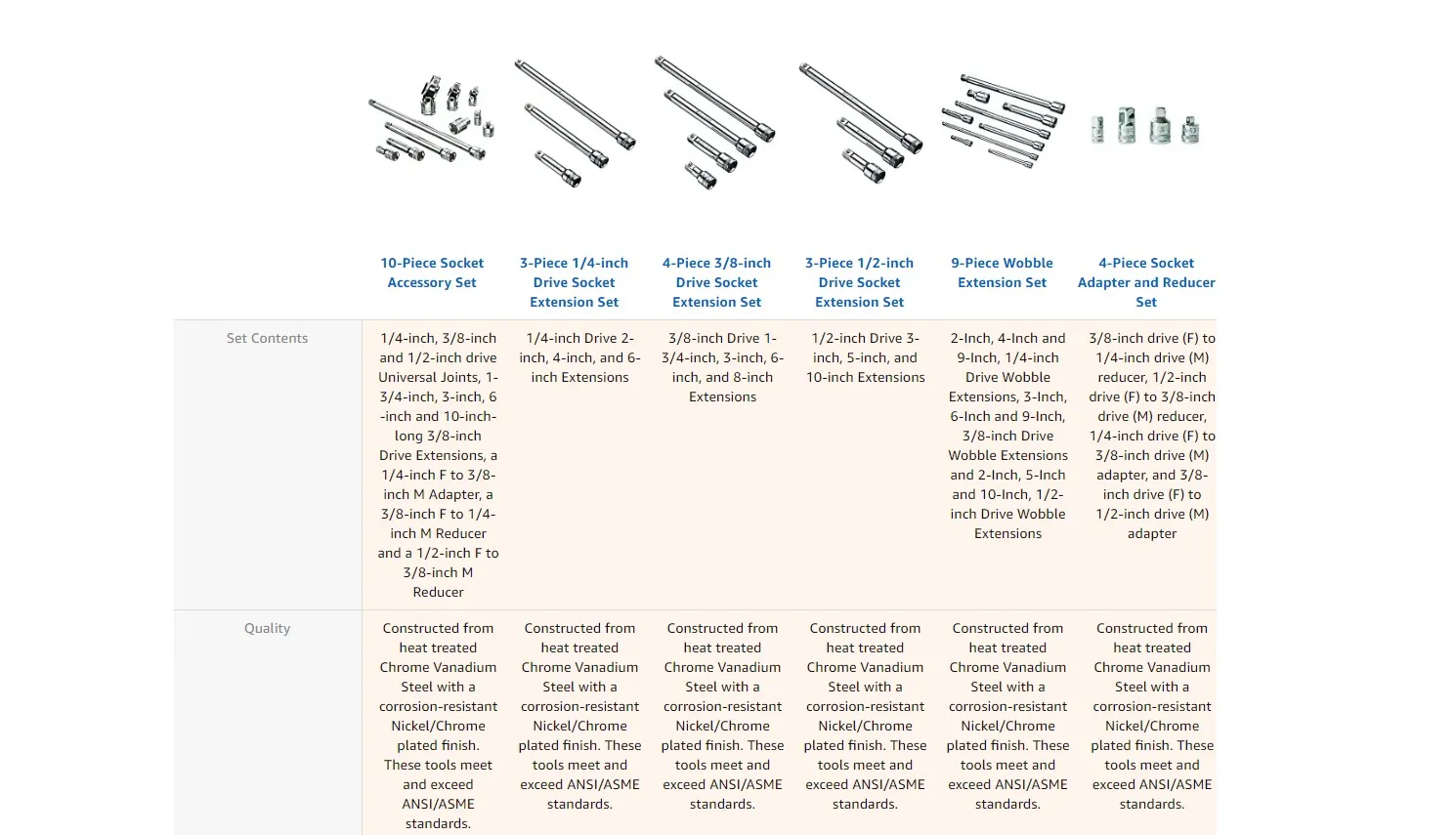 | | 10-Piece Socket Accessory Set | 3-Piece 1/4-inch Drive Socket Extension Set | 4-Piece 3/8-inch Drive Socket Extension Set | 3-Piece 1/2-inch Drive Socket Extension Set | 9-Piece Wobble Extension Set | 4-Piece Socket Adapter and Reducer Set |
|---|---|---|---|---|---|---|
| Set Contents | 1/4-inch, 3/8-inch and 1/2-inch drive Universal Joints, 1-3/4-inch, 3-inch, 6-inch and 10-inch-long 3/8-inch Drive Extensions, a 1/4-inch F to 3/8-inch M Adapter, a 3/8-inch F to 1/4-inch M Reducer and a 1/2-inch F to 3/8-inch M Reducer | 1/4-inch Drive 2-inch, 4-inch, and 6-inch Extensions | 3/8-inch Drive 1-3/4-inch, 3-inch, 6-inch, and 8-inch Extensions | 1/2-inch Drive 3-inch, 5-inch, and 10-inch Extensions | 2-Inch, 4-Inch and 9-Inch, 1/4-inch Drive Wobble Extensions, 3-Inch, 6-Inch and 9-Inch, 3/8-inch Drive Wobble Extensions and 2-Inch, 5-Inch and 10-Inch, 1/2-inch Drive Wobble Extensions | 3/8-inch drive (F) to 1/4-inch drive (M) reducer, 1/2-inch drive (F) to 3/8-inch drive (M) reducer, 1/4-inch drive (F) to 3/8-inch drive (M) adapter, and 3/8-inch drive (F) to 1/2-inch drive (M) adapter |
| Quality | Constructed from heat treated Chrome Vanadium Steel with a corrosion-resistant Nickel/Chrome plated finish. These tools meet and exceed ANSI/ASME standards. | Constructed from heat treated Chrome Vanadium Steel with a corrosion-resistant Nickel/Chrome plated finish. These tools meet and exceed ANSI/ASME standards. | Constructed from heat treated Chrome Vanadium Steel with a corrosion-resistant Nickel/Chrome plated finish. These tools meet and exceed ANSI/ASME standards. | Constructed from heat treated Chrome Vanadium Steel with a corrosion-resistant Nickel/Chrome plated finish. These tools meet and exceed ANSI/ASME standards. | Constructed from heat treated Chrome Vanadium Steel with a corrosion-resistant Nickel/Chrome plated finish. These tools meet and exceed ANSI/ASME standards. | Constructed from heat treated Chrome Vanadium Steel with a corrosion-resistant Nickel/Chrome plated finish. These tools meet and exceed ANSI/ASME standards. |