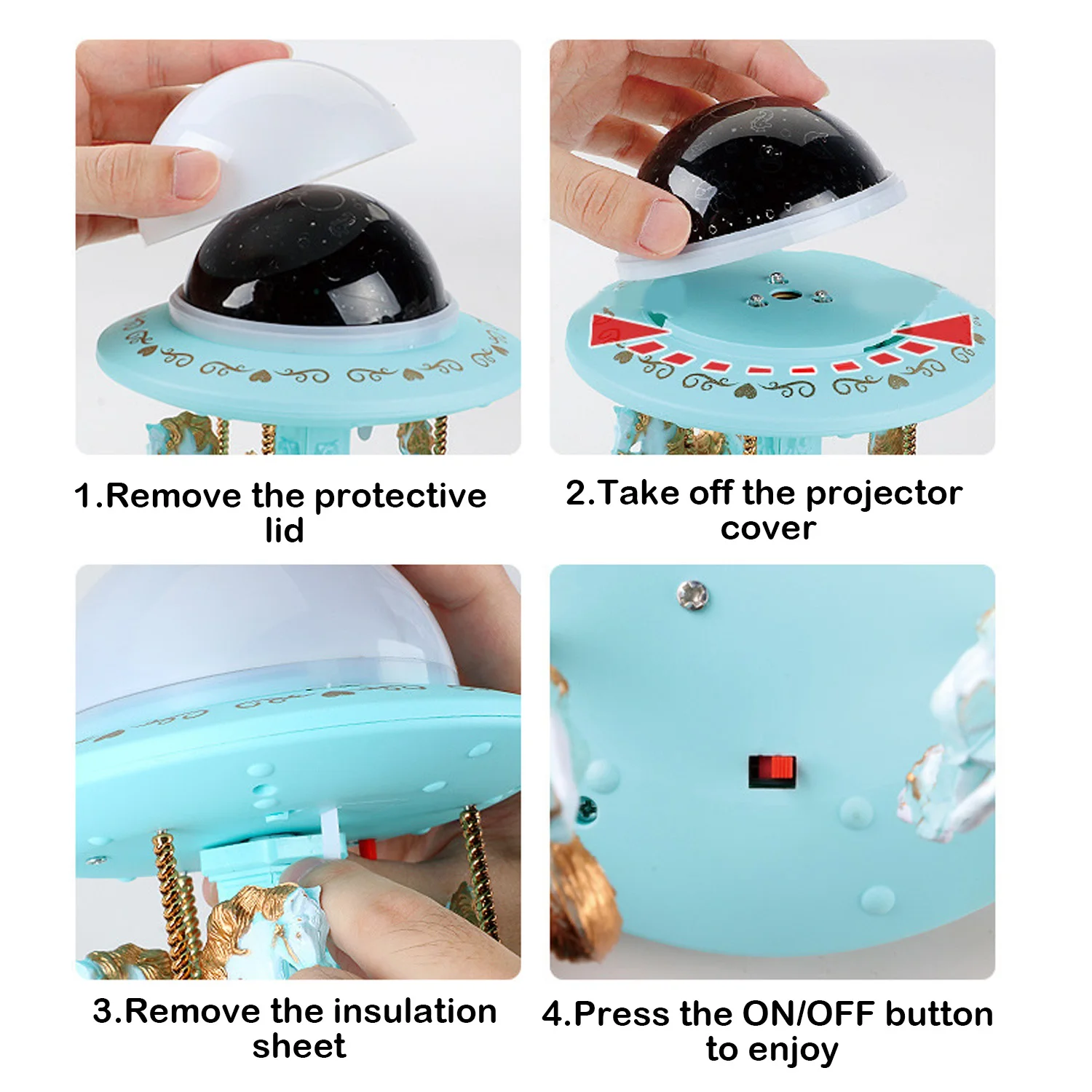 1.Remove the protective lid

2.Take off the projector cover

3.Remove the insulation sheet

4.Press the ON/OFF button to enjoy