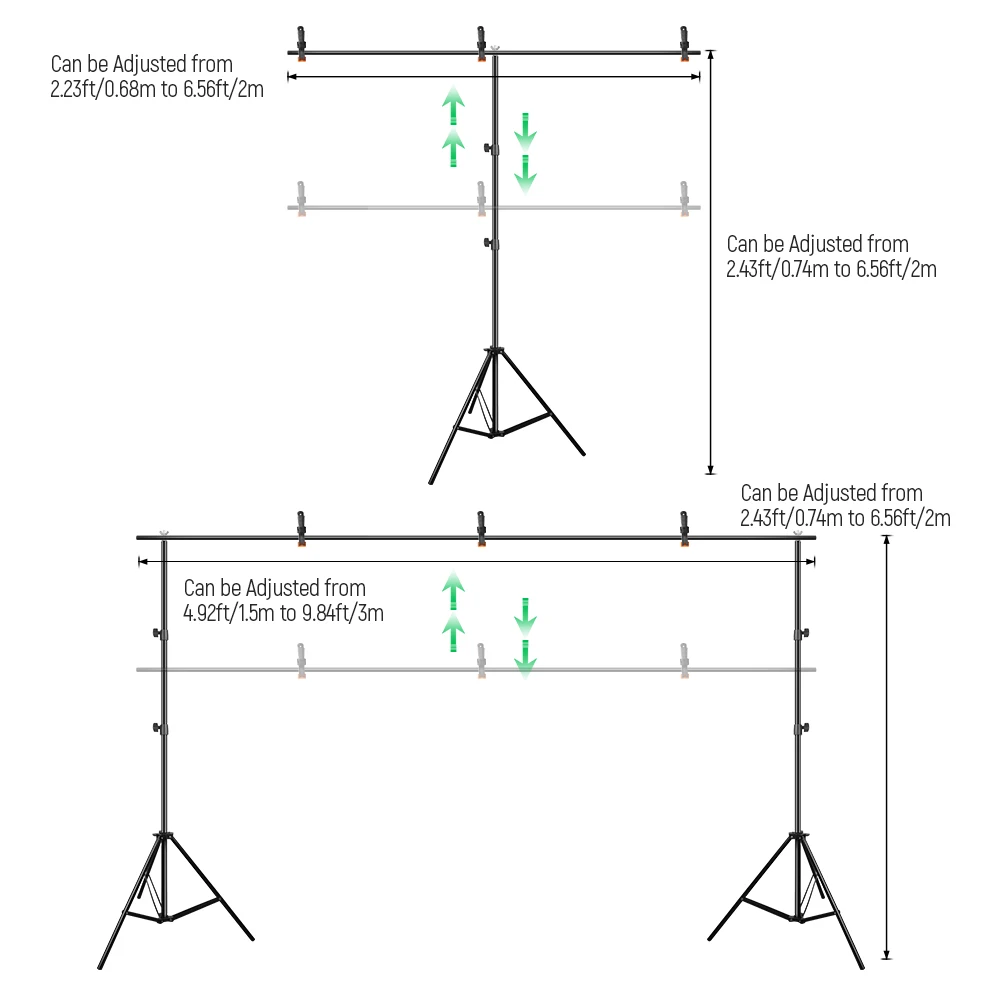 Can be Adjusted from
2.23ft/0.68m to 6.56ft/2m

Can be Adjusted from
2.43ft/0.74m to 6.56ft/2m

Can be Adjusted from
2.43ft/0.74m to 6.56ft/2m

Can be Adjusted from
4.92ft/1.5m to 9.84ft/3m