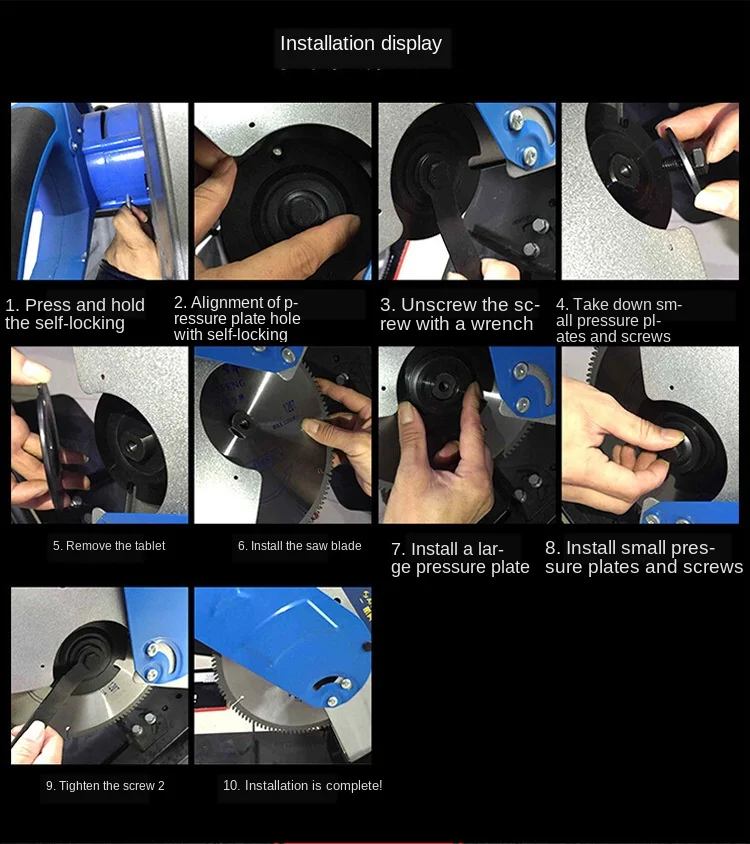 Installation display

1. Press and hold the self-locking

2. Alignment of pressure plate hole with self-locking

3. Unscrew the screw with a wrench

4. Take down small pressure plates and screws

5. Remove the tablet

6. Install the saw blade

7. Install a large pressure plate

8. Install small pressure plates and screws

9. Tighten the screw 2

10. Installation is complete!