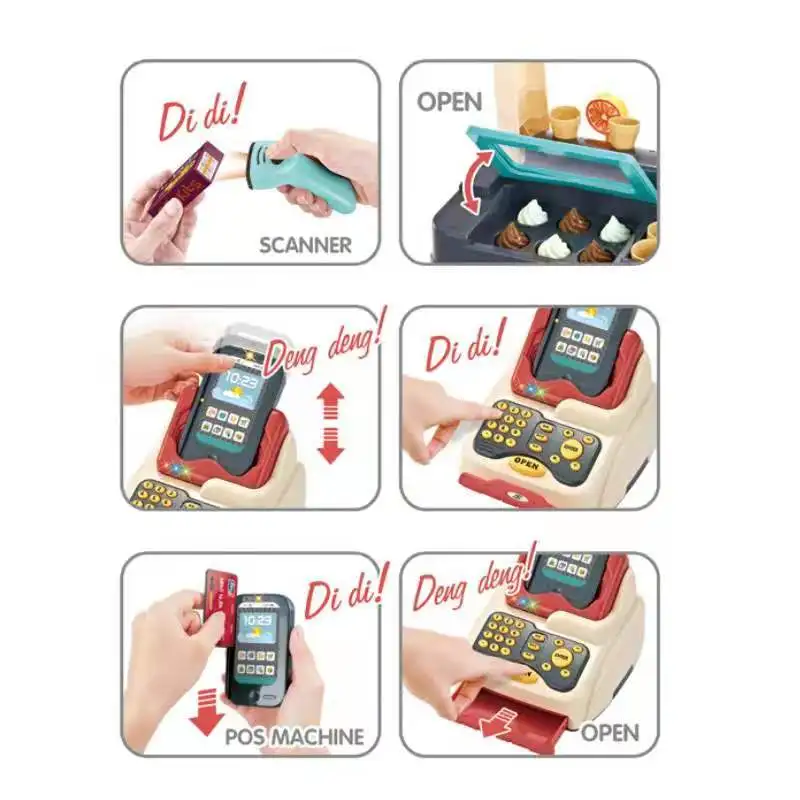 Di di!

SCANNER

OPEN

Deng deng!

10:23

Di di!

OPEN

Di di!

10:23

POS MACHINE

Deng deng!

OPEN