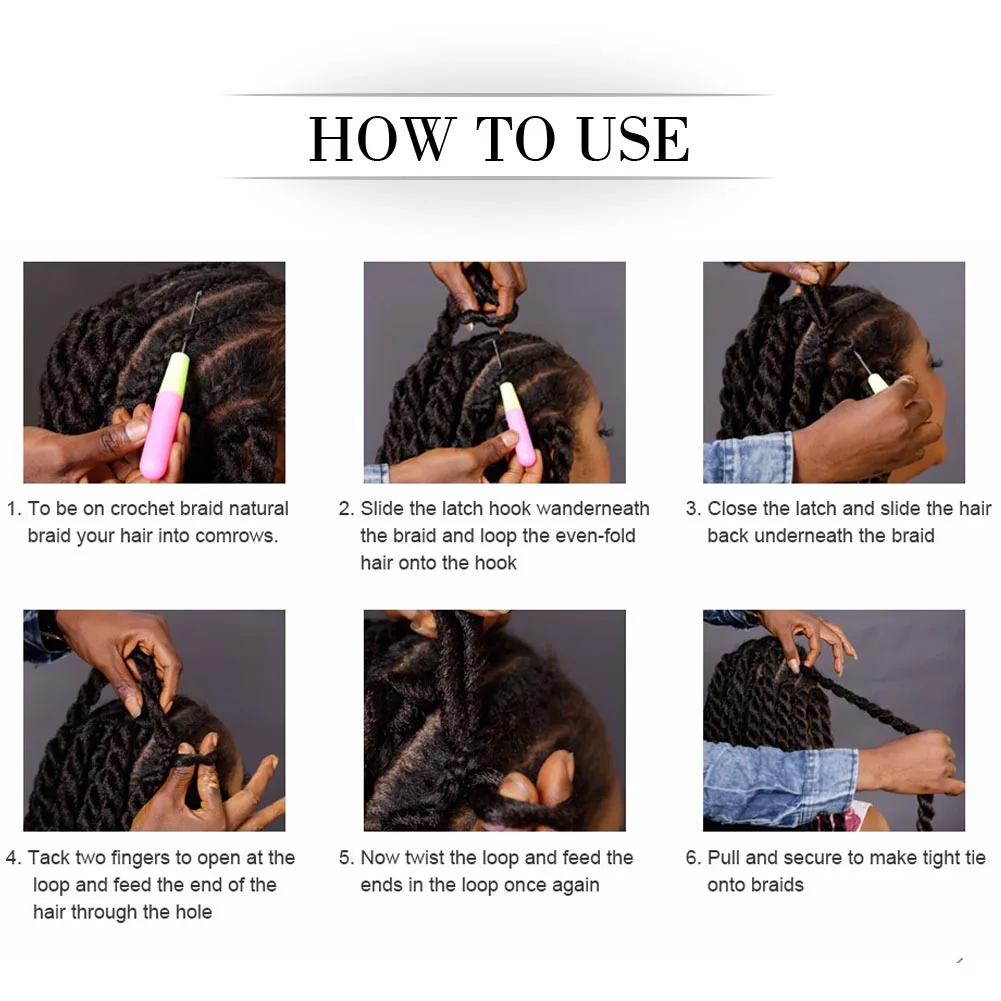 HOW TO USE

1. To be on crochet braid natural braid your hair into comrows.

2. Slide the latch hook wanderneath the braid and loop the even-fold hair onto the hook

3. Close the latch and slide the hair back underneath the braid

4. Tack two fingers to open at the loop and feed the end of the hair through the hole

5. Now twist the loop and feed the ends in the loop once again

6. Pull and secure to make tight tie onto braids