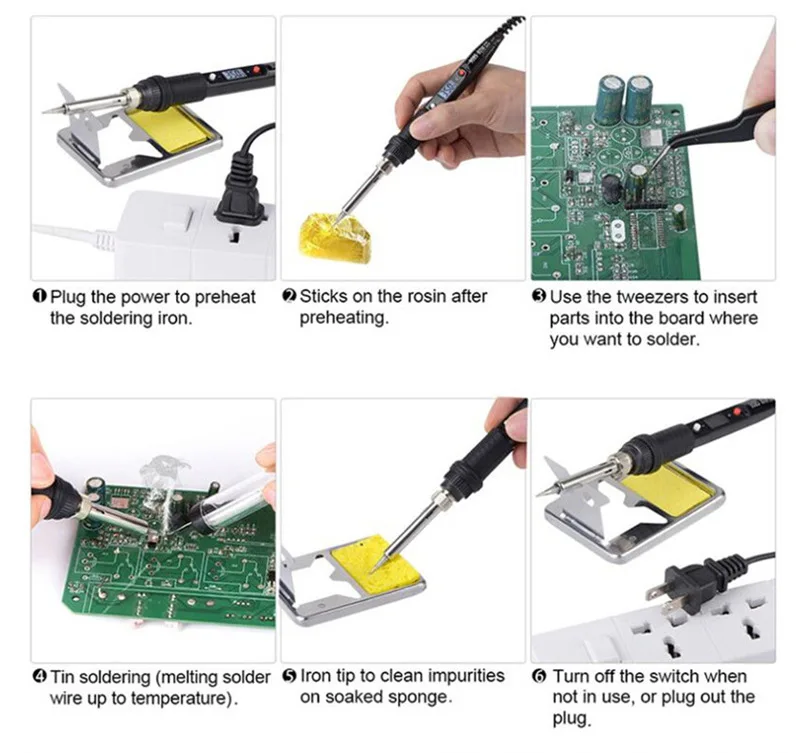 ❶ Plug the power to preheat the soldering iron.

❷ Sticks on the rosin after preheating.

❸ Use the tweezers to insert parts into the board where you want to solder.

❹ Tin soldering (melting solder wire up to temperature).

❺ Iron tip to clean impurities on soaked sponge.

❻ Turn off the switch when not in use, or plug out the plug.