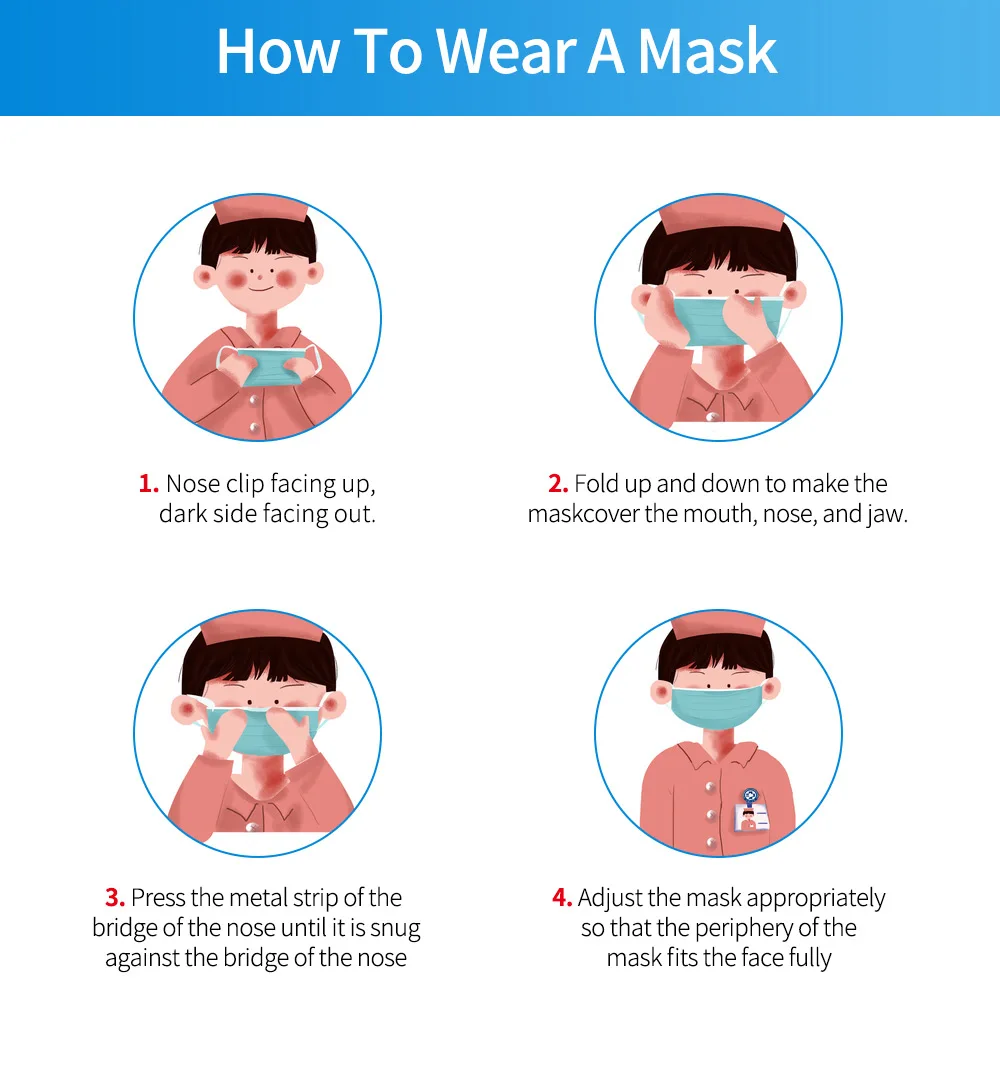 How To Wear A Mask

1. Nose clip facing up, dark side facing out.

2. Fold up and down to make the maskcover the mouth, nose, and jaw.

3. Press the metal strip of the bridge of the nose until it is snug against the bridge of the nose

4. Adjust the mask appropriately so that the periphery of the mask fits the face fully