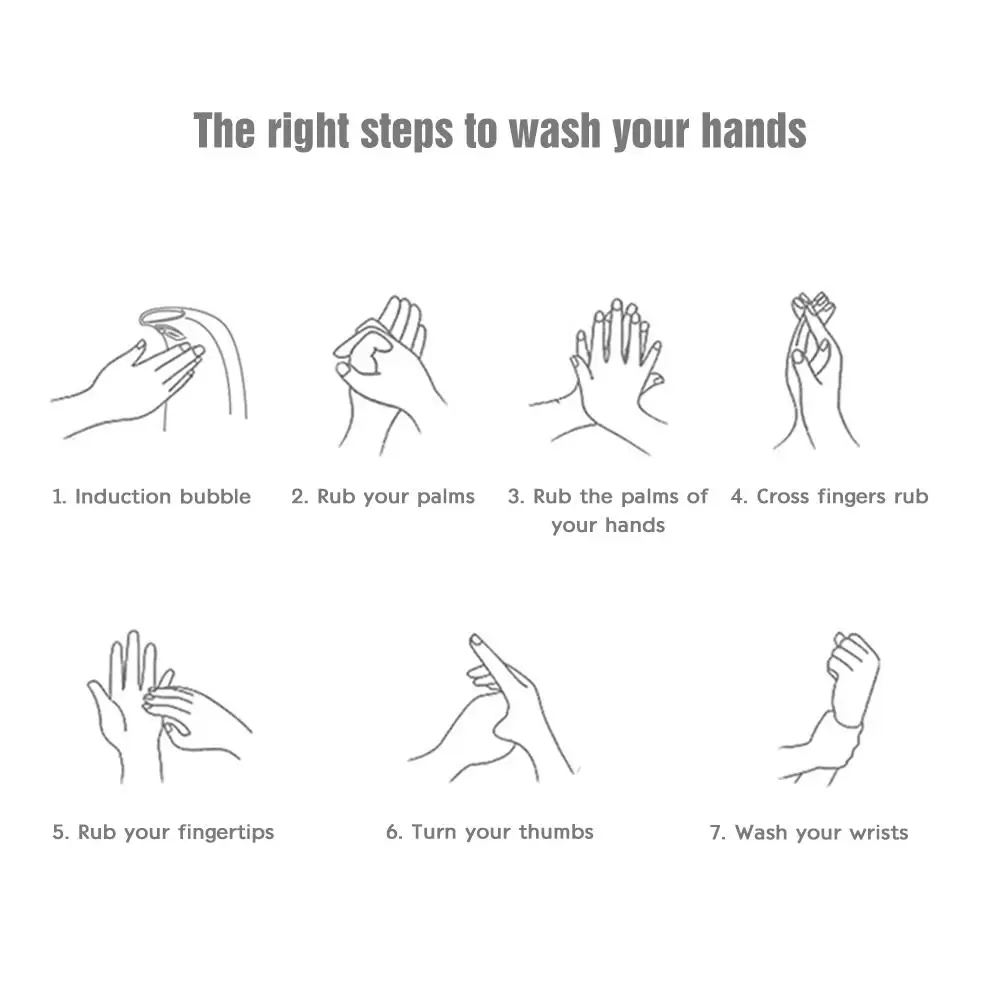 The right steps to wash your hands

1. Induction bubble

2. Rub your palms

3. Rub the palms of your hands

4. Cross fingers rub

5. Rub your fingertips

6. Turn your thumbs

7. Wash your wrists