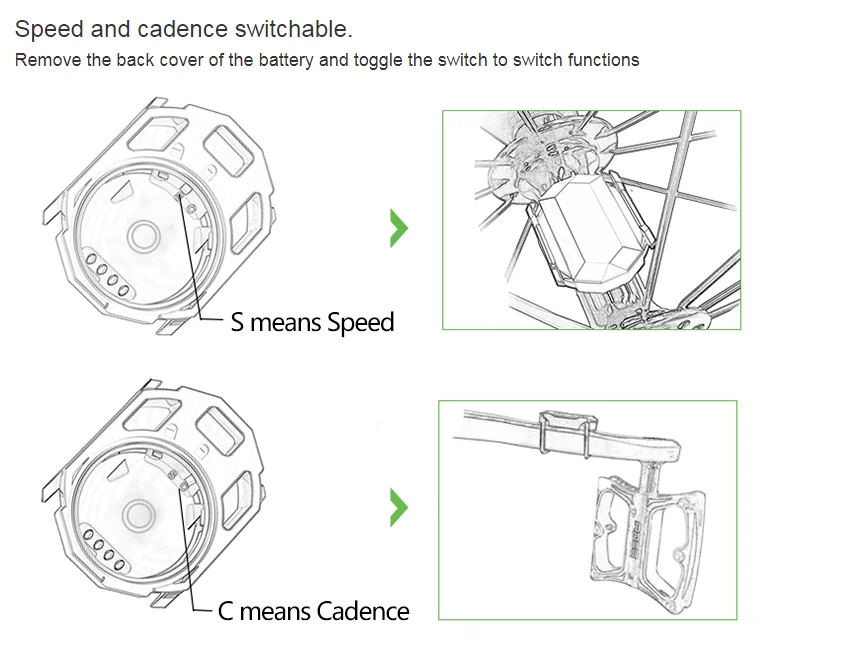 Speed and cadence switchable.

Remove the back cover of the battery and toggle the switch to switch functions

S means Speed

C means Cadence