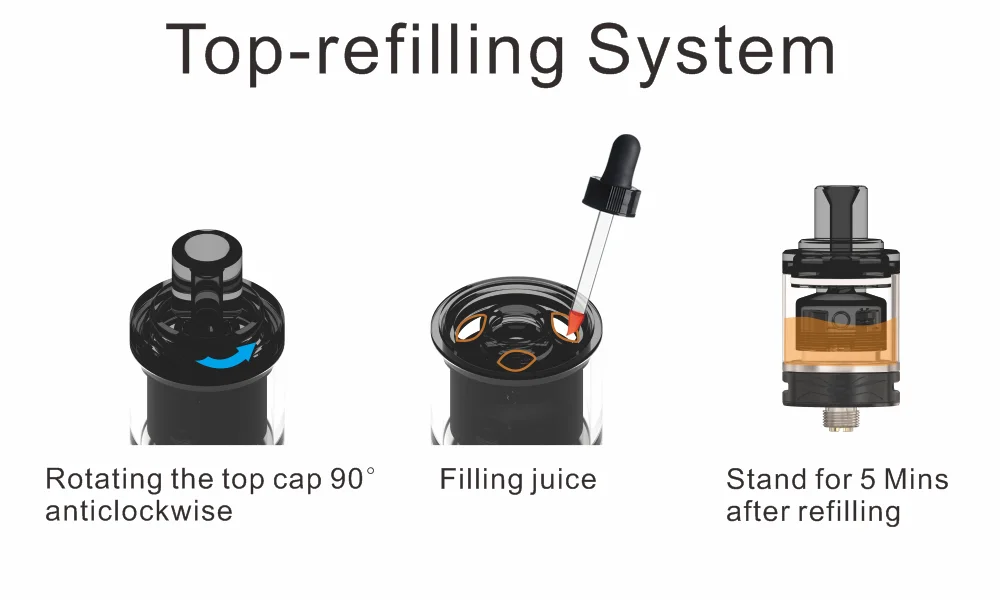 Top-refilling System

Rotating the top cap 90° anticlockwise

Filling juice

Stand for 5 Mins after refilling