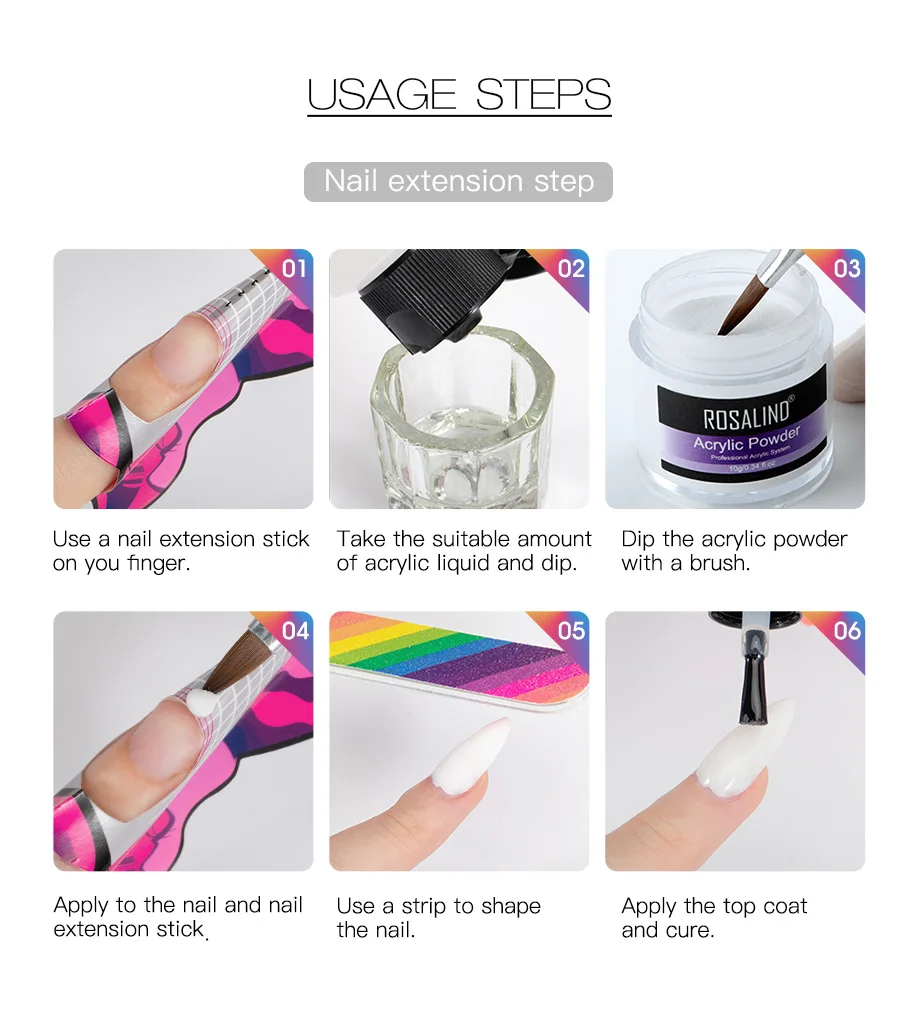 USAGE STEPS

Nail extension step

01

Use a nail extension stick on you finger.

02

Take the suitable amount of acrylic liquid and dip.

03

ROSALIND®
Acrylic Powder
Professional Acrylic System
10g/0.34 fl.oz

Dip the acrylic powder with a brush.

04

Apply to the nail and nail extension stick.

05

Use a strip to shape the nail.

06

Apply the top coat and cure.