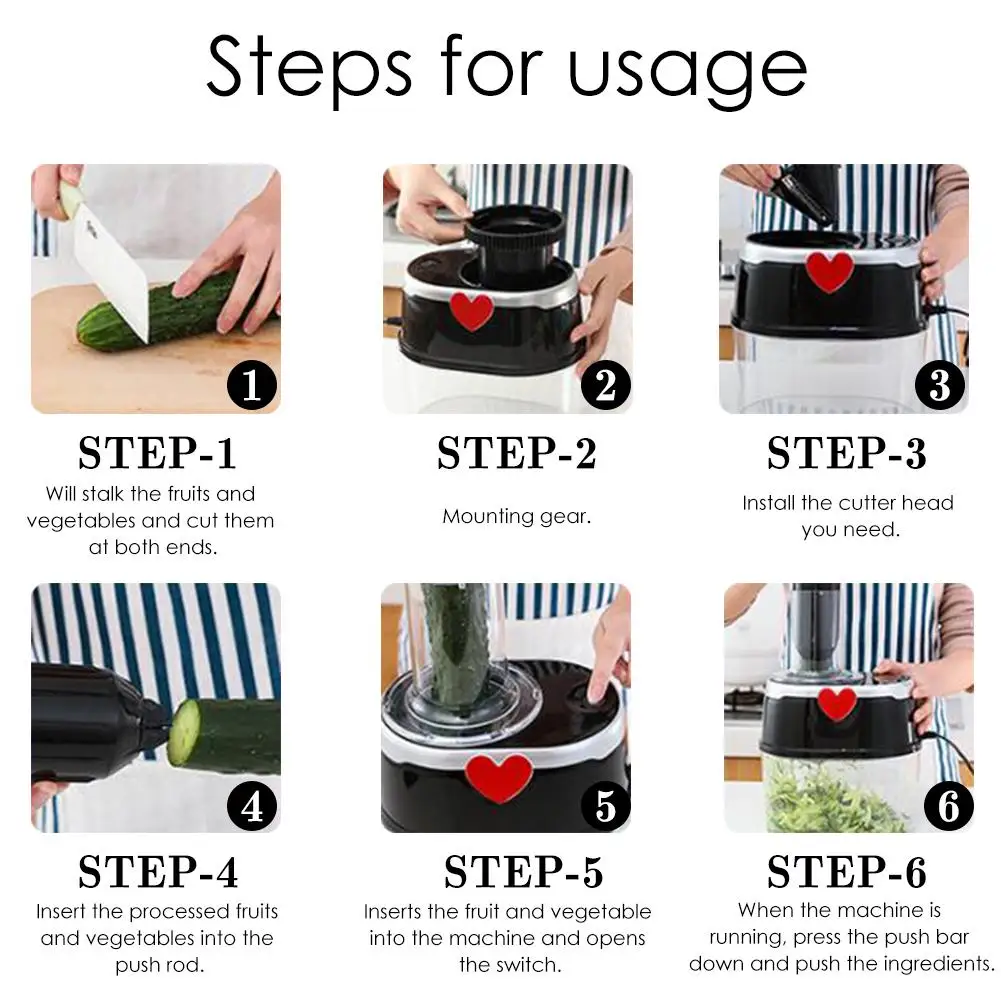 Steps for usage

1

STEP-1

Will stalk the fruits and vegetables and cut them at both ends.

2

STEP-2

Mounting gear.

3

STEP-3

Install the cutter head you need.

4

STEP-4

Insert the processed fruits and vegetables into the push rod.

5

STEP-5

Inserts the fruit and vegetable into the machine and opens the switch.

6

STEP-6

When the machine is running, press the push bar down and push the ingredients.