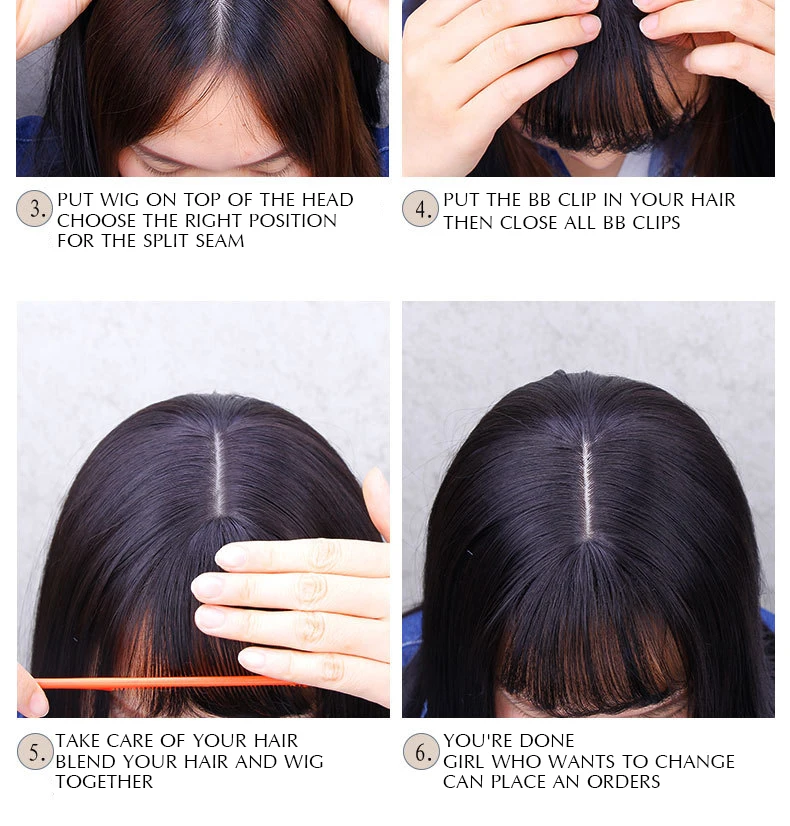 3. PUT WIG ON TOP OF THE HEAD CHOOSE THE RIGHT POSITION FOR THE SPLIT SEAM

4. PUT THE BB CLIP IN YOUR HAIR THEN CLOSE ALL BB CLIPS

5. TAKE CARE OF YOUR HAIR BLEND YOUR HAIR AND WIG TOGETHER

6. YOU'RE DONE GIRL WHO WANTS TO CHANGE CAN PLACE AN ORDERS