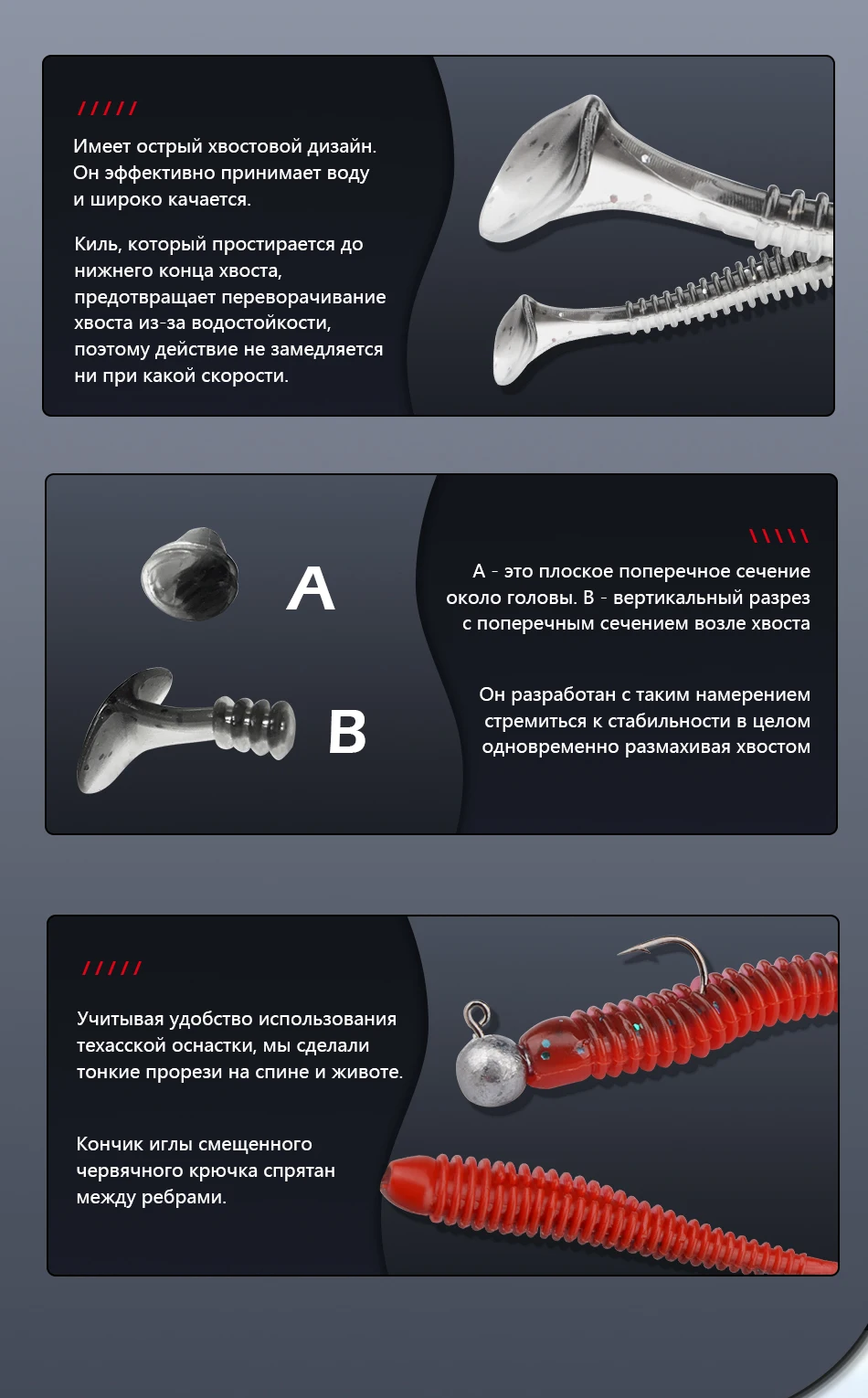 /////

Имеет острый хвостовой дизайн. Он эффективно принимает воду и широко качается.

Киль, который простирается до нижнего конца хвоста, предотвращает переворачивание хвоста из-за водостойкости, поэтому действие не замедляется ни при какой скорости.

A

B

\\\\\

A - это плоское поперечное сечение около головы. B - вертикальный разрез с поперечным сечением возле хвоста

Он разработан с таким намерением стремиться к стабильности в целом одновременно размахивая хвостом

/////

Учитывая удобство использования техасской оснастки, мы сделали тонкие прорези на спине и животе.

Кончик иглы смещенного червячного крючка спрятан между ребрами.