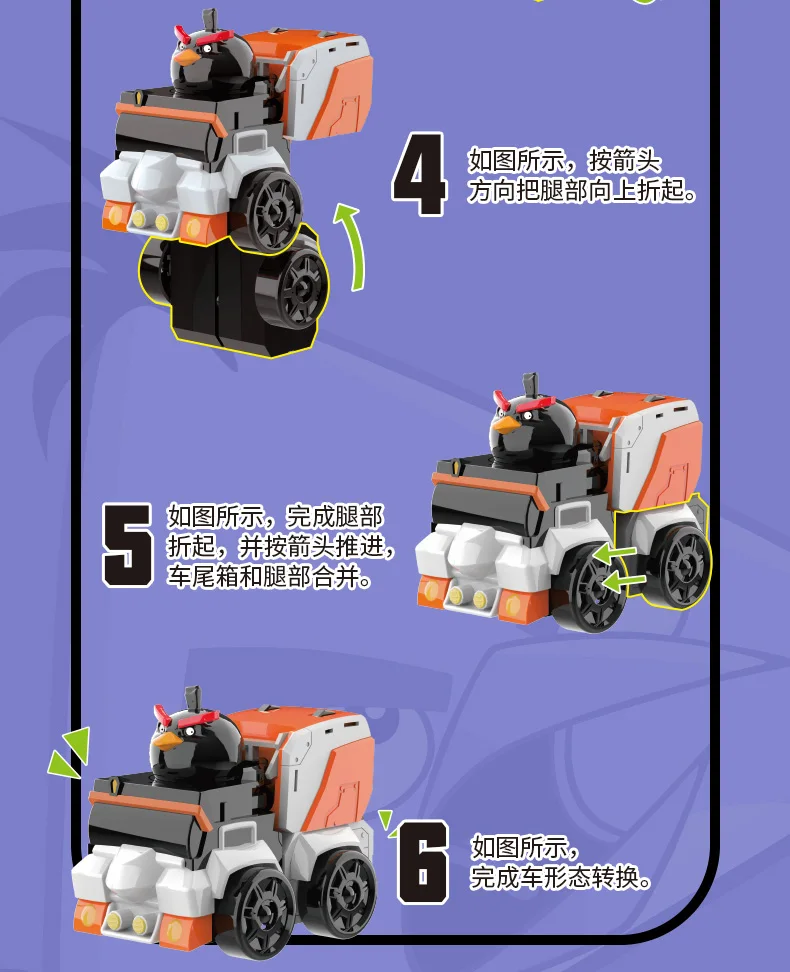 4
如图所示，按箭头方向把腿部向上折起。

5
如图所示，完成腿部折起，并按箭头推进，车尾箱和腿部合并。

6
如图所示，完成车形态转换。