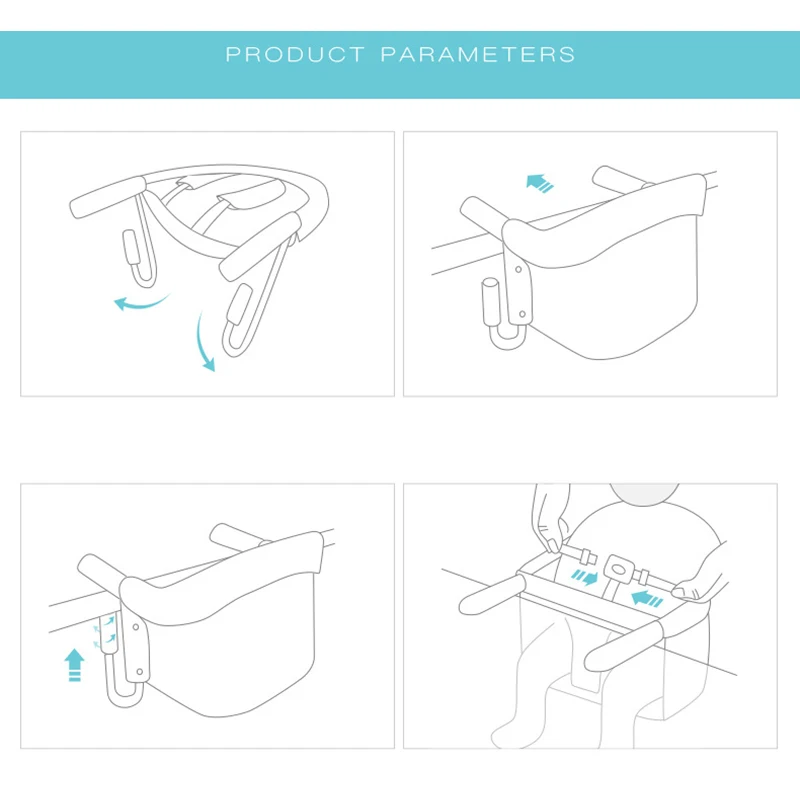 PRODUCT PARAMETERS