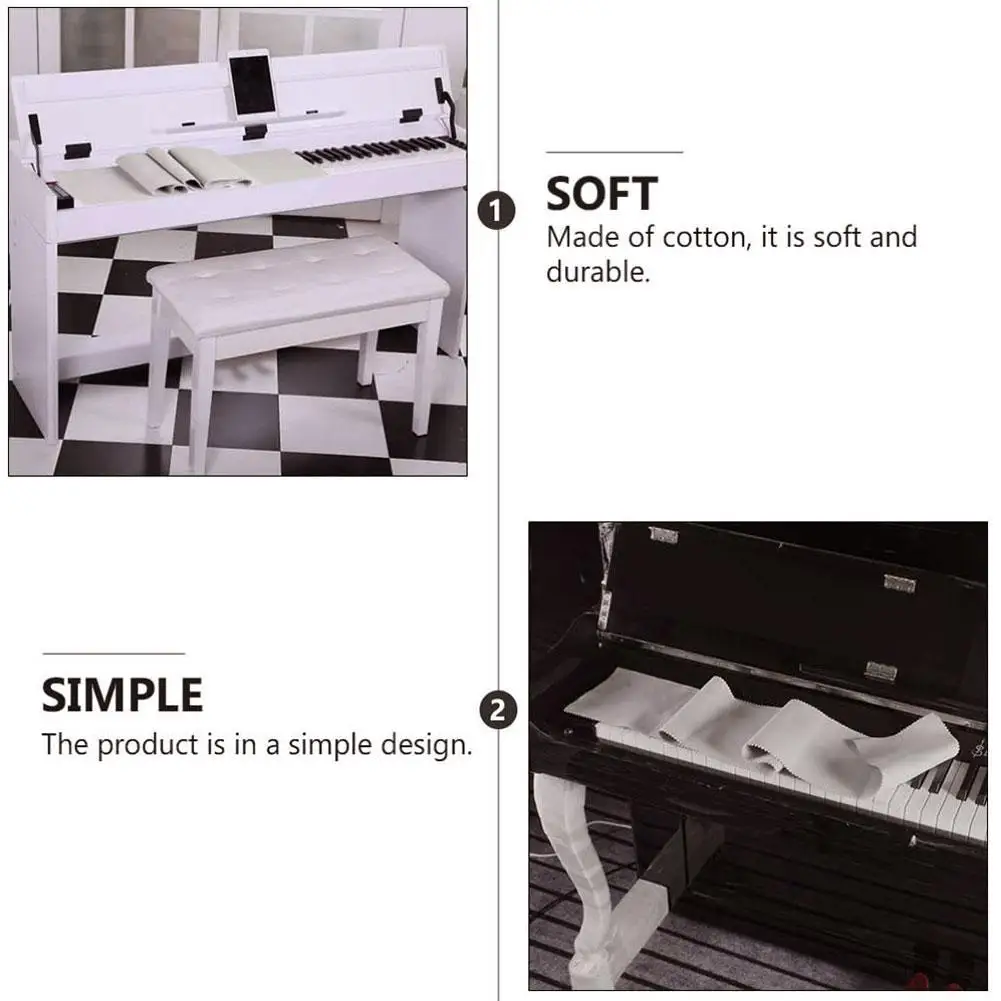 1

SOFT
Made of cotton, it is soft and durable.

SIMPLE
The product is in a simple design.

2