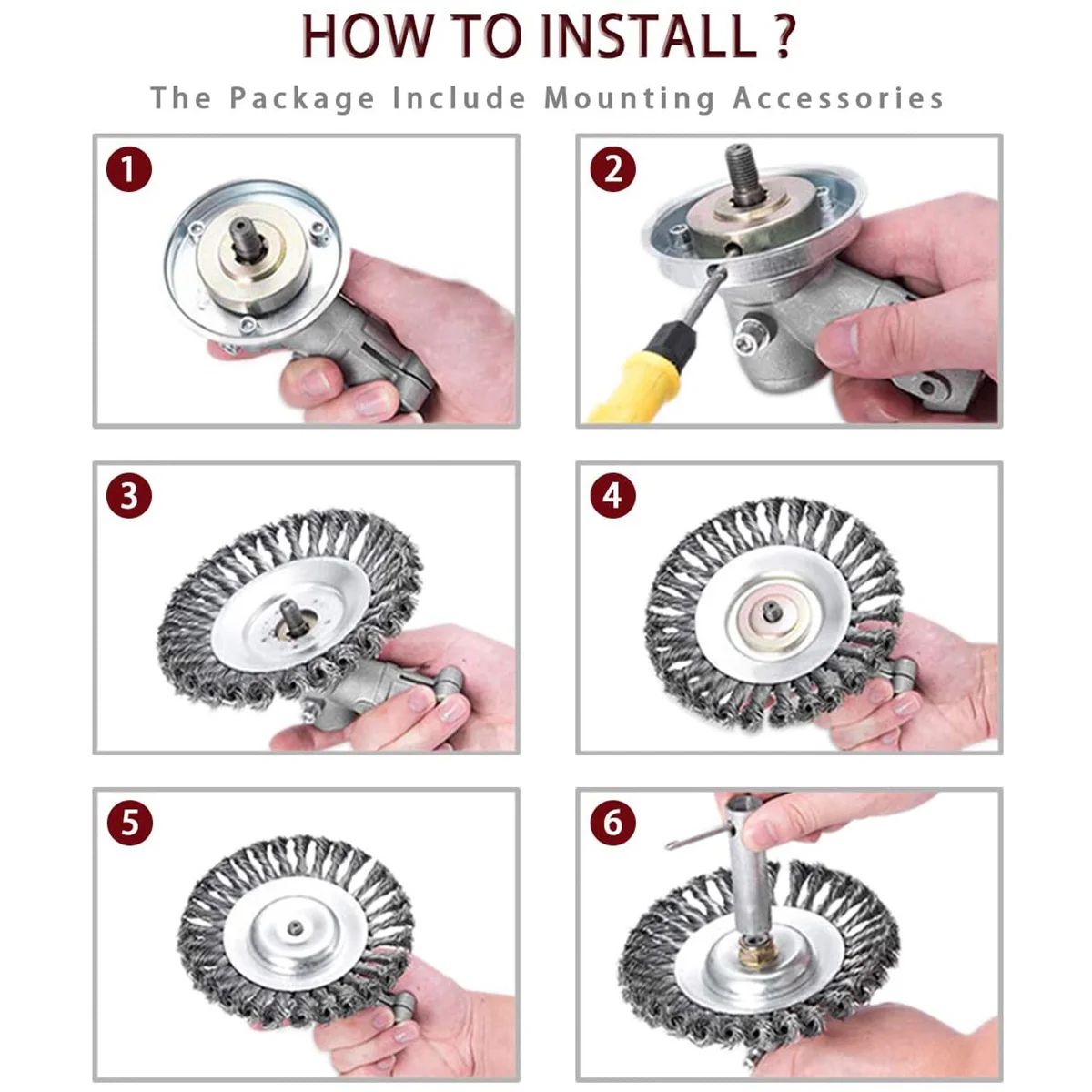 HOW TO INSTALL ?

The Package Include Mounting Accessories

1

2

3

4

5

6