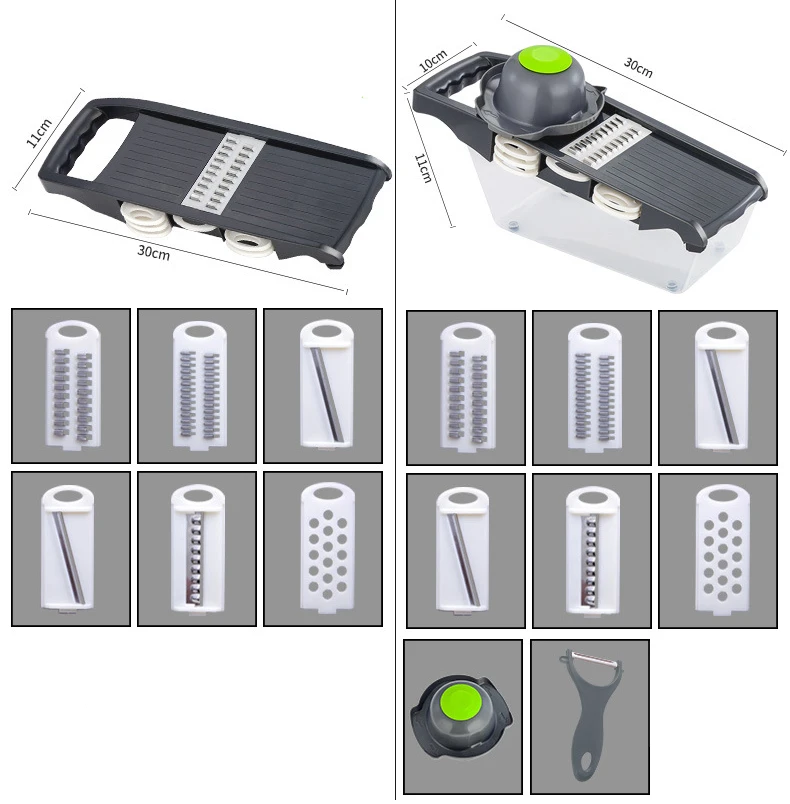 11cm
30cm
10cm
30cm
11cm