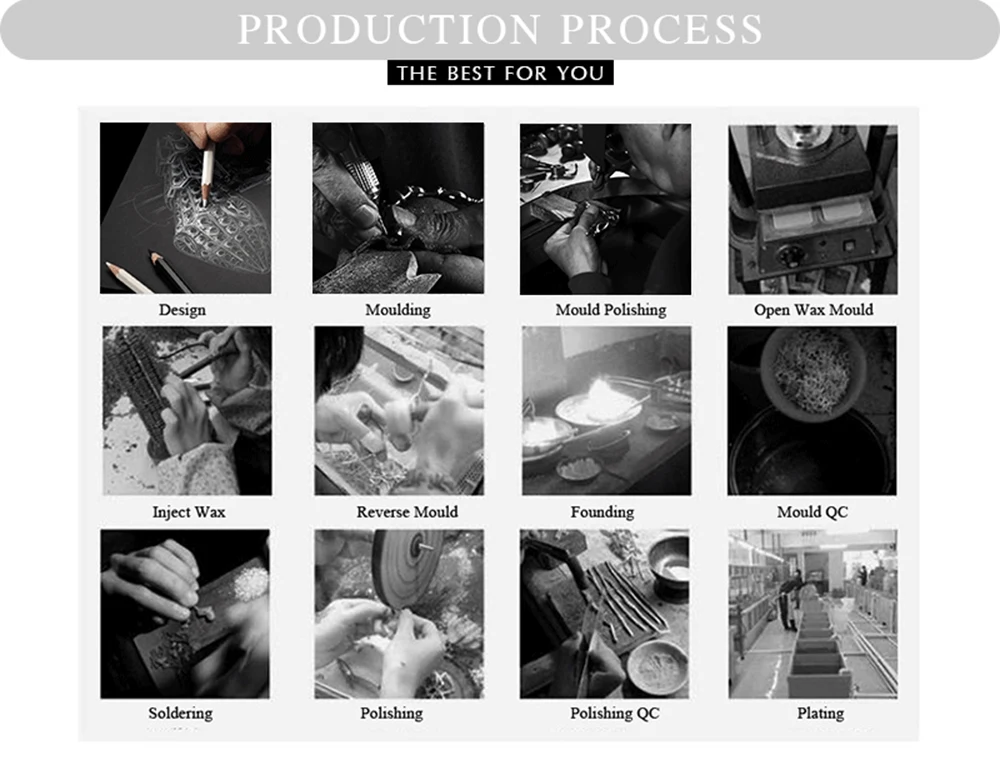 PRODUCTION PROCESS

THE BEST FOR YOU

Design

Moulding

Mould Polishing

Open Wax Mould

Inject Wax

Reverse Mould

Founding

Mould QC

Soldering

Polishing

Polishing QC

Plating