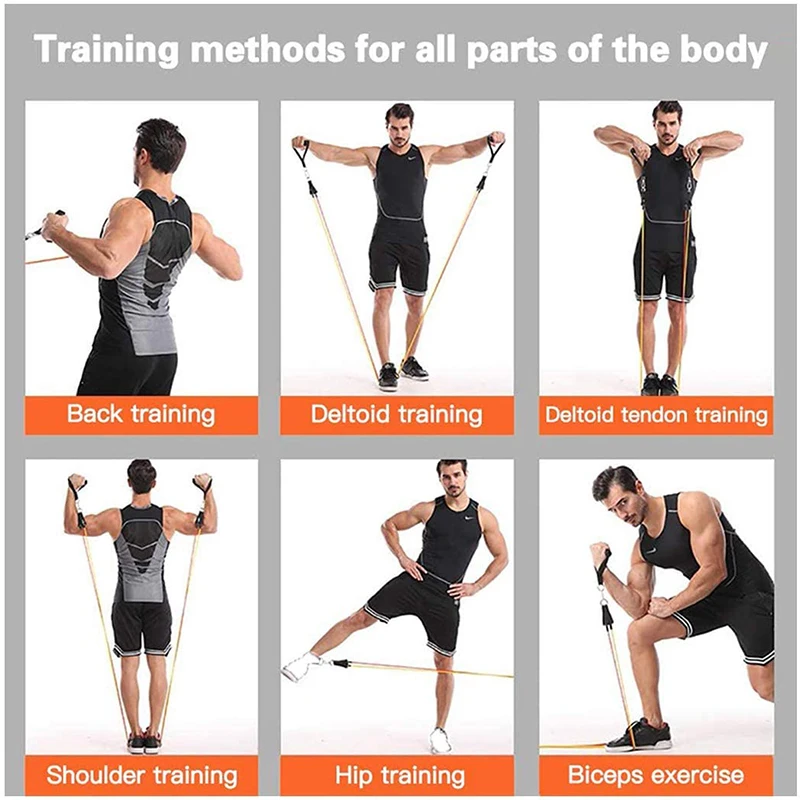 Training methods for all parts of the body

Back training

Deltoid training

Deltoid tendon training

Shoulder training

Hip training

Biceps exercise