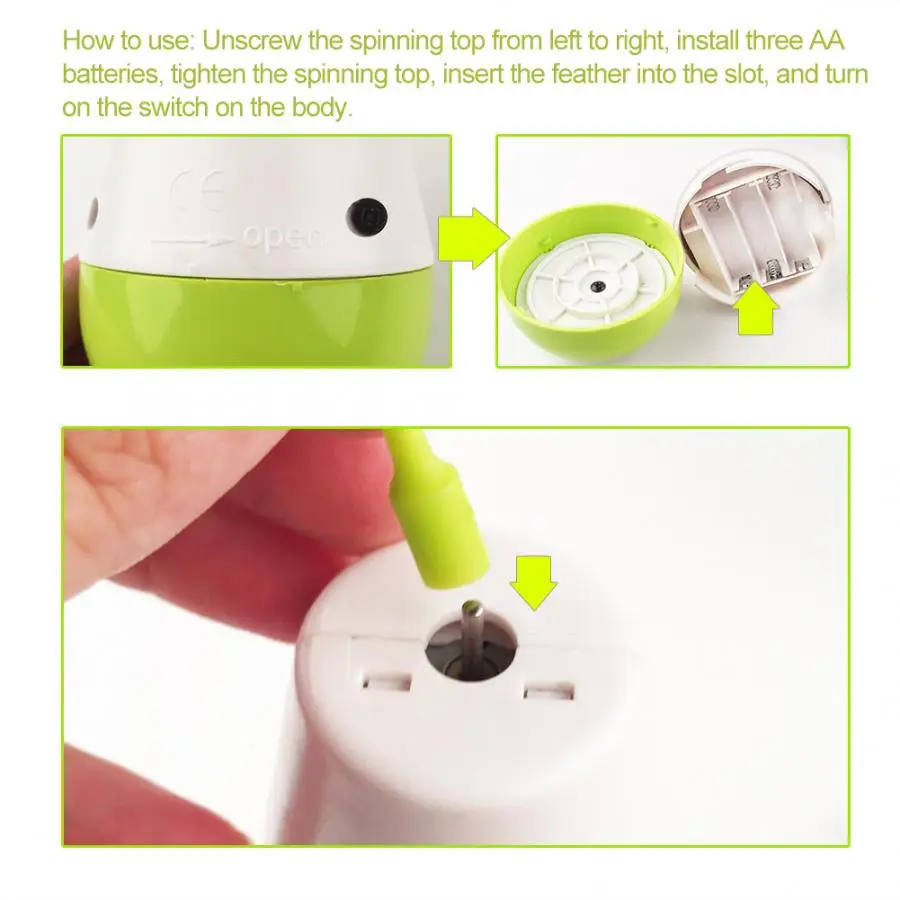 How to use: Unscrew the spinning top from left to right, install three AA batteries, tighten the spinning top, insert the feather into the slot, and turn on the switch on the body.

CE
open