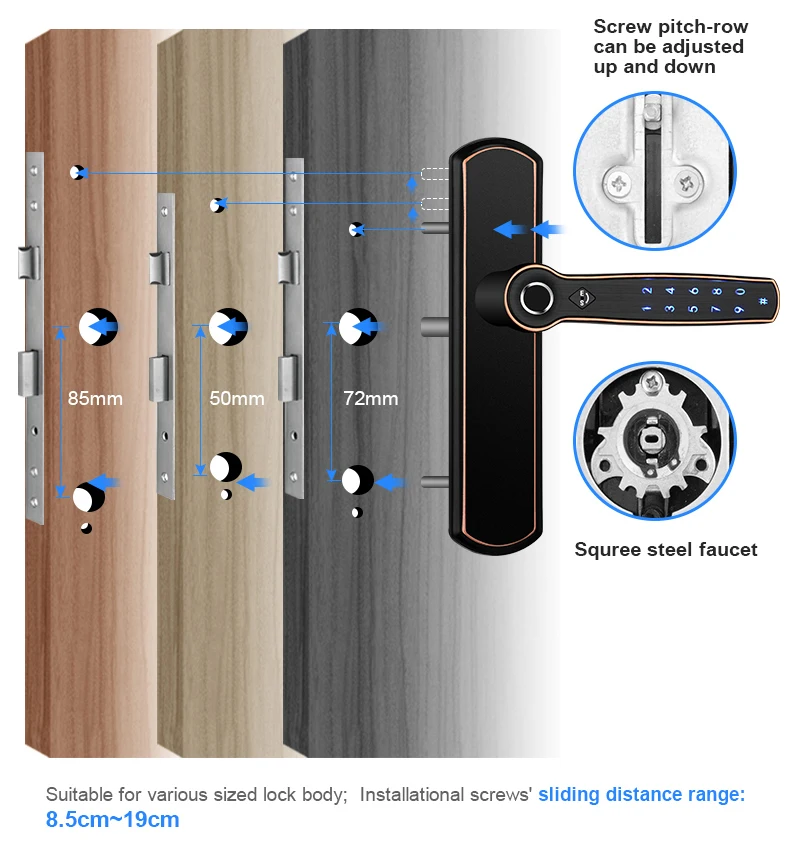 Screw pitch-row can be adjusted up and down

85mm

50mm

72mm

2 4 6 8 0
1 3 5 7 9 #

Squree steel faucet

Suitable for various sized lock body; Installational screws' sliding distance range: 8.5cm~19cm