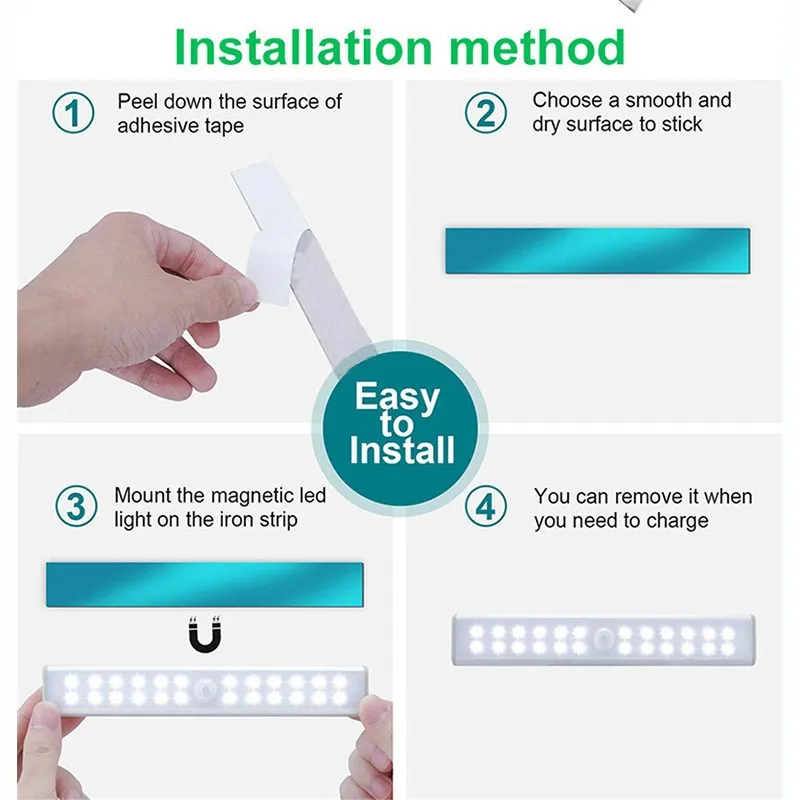 Installation method

1 Peel down the surface of adhesive tape

2 Choose a smooth and dry surface to stick

Easy to Install

3 Mount the magnetic led light on the iron strip

4 You can remove it when you need to charge