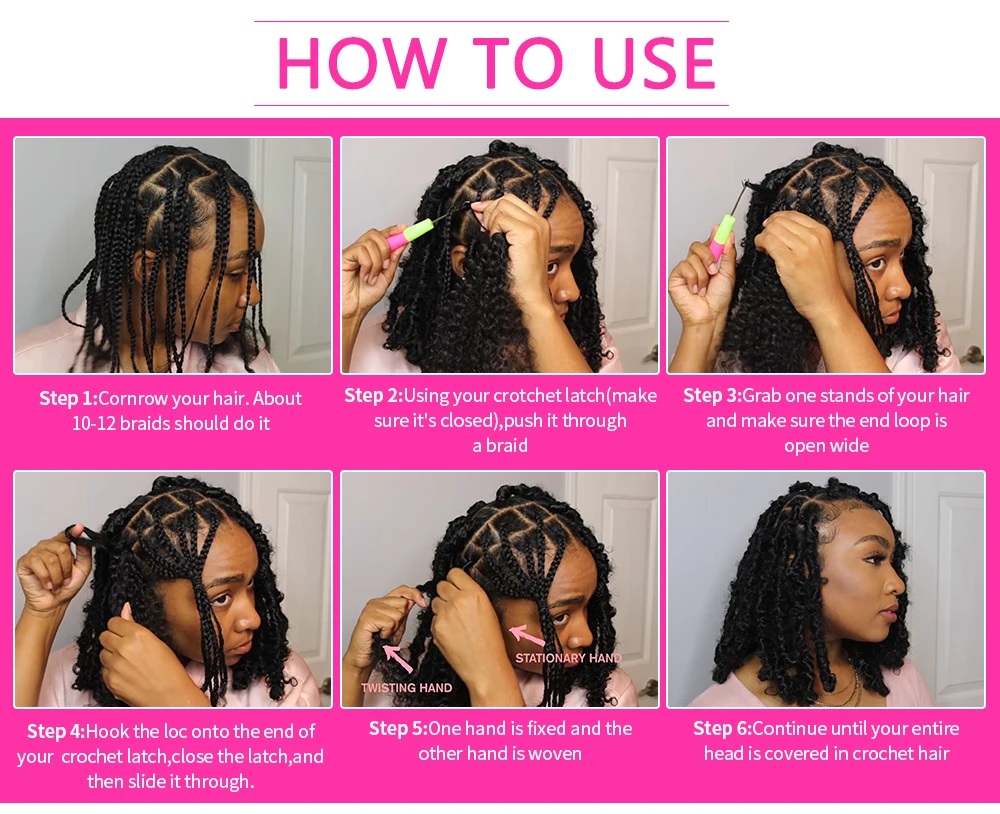 HOW TO USE

Step 1:Cornrow your hair. About 10-12 braids should do it

Step 2:Using your crotchet latch(make sure it's closed),push it through a braid

Step 3:Grab one stands of your hair and make sure the end loop is open wide

Step 4:Hook the loc onto the end of your crochet latch,close the latch,and then slide it through.

TWISTING HAND

STATIONARY HAND

Step 5:One hand is fixed and the other hand is woven

Step 6:Continue until your entire head is covered in crochet hair