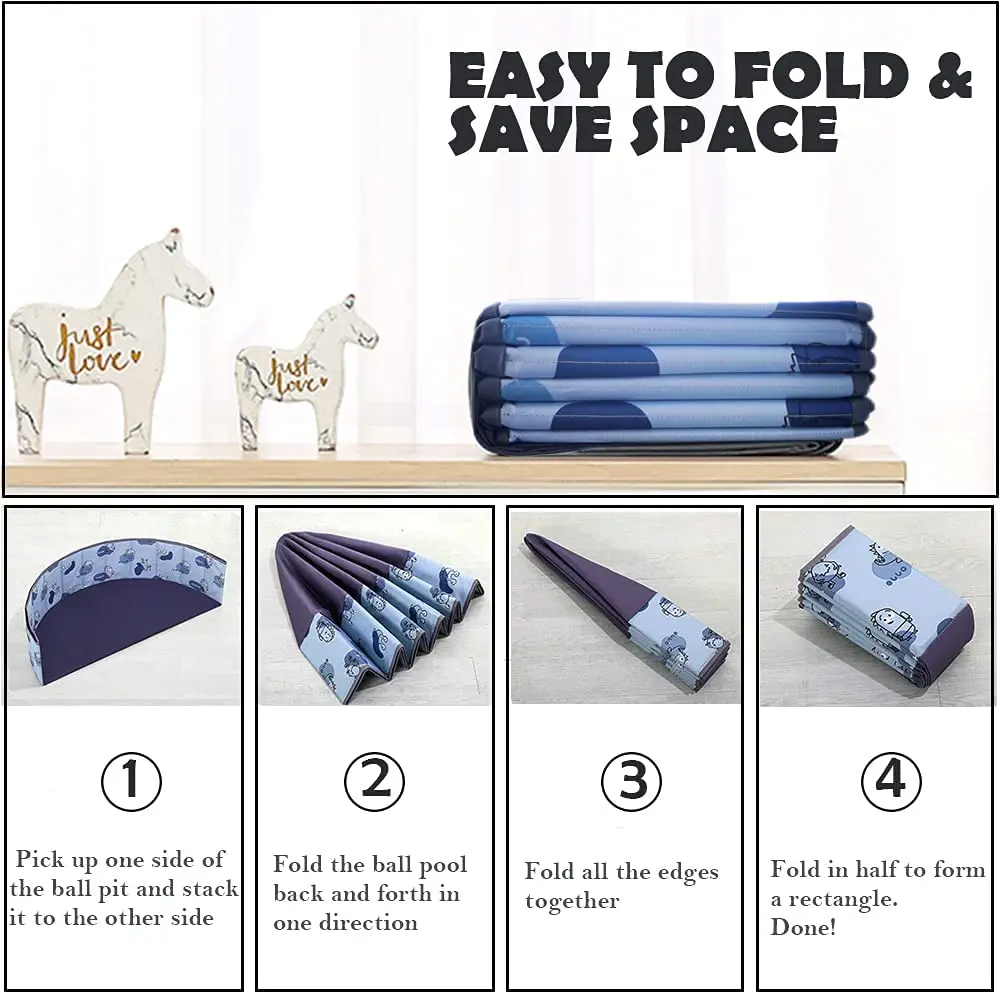 EASY TO FOLD & SAVE SPACE

just love

just love

①

Pick up one side of the ball pit and stack it to the other side

②

Fold the ball pool back and forth in one direction

③

Fold all the edges together

④

Fold in half to form a rectangle. Done!