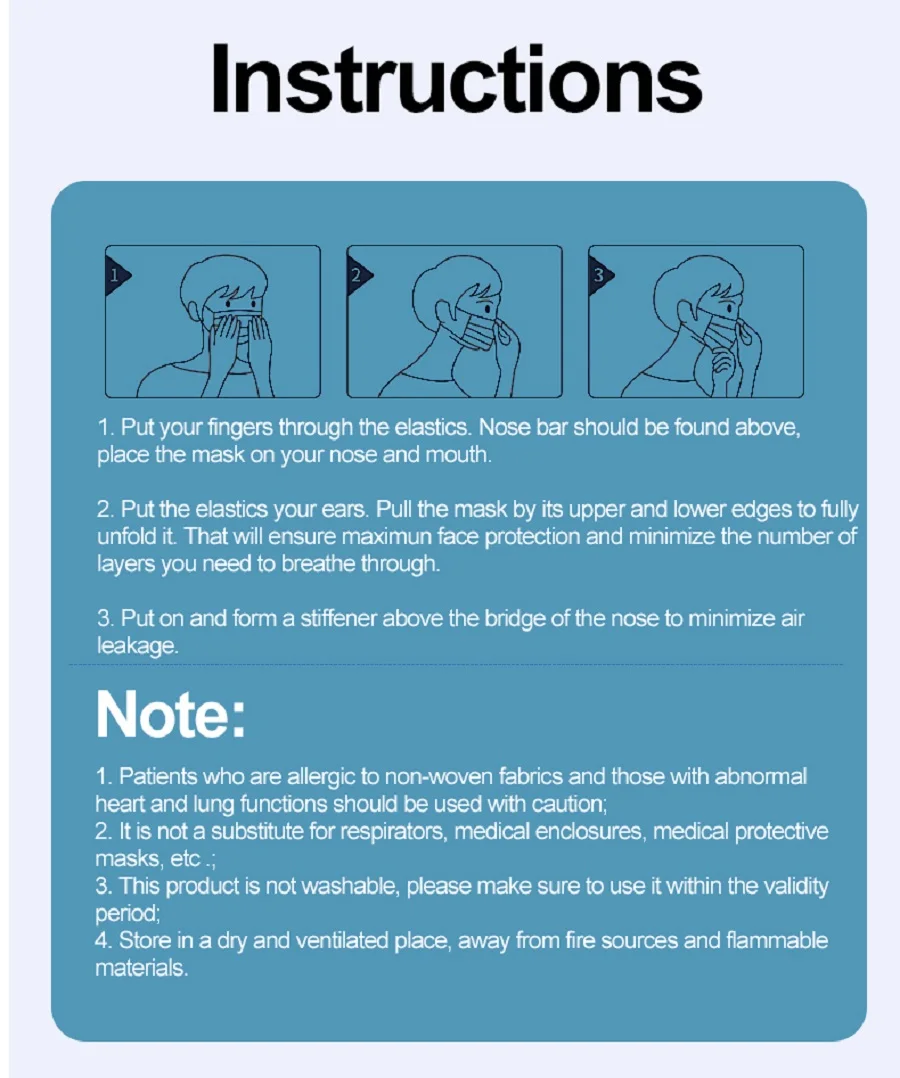 Instructions

1

2

3

1. Put your fingers through the elastics. Nose bar should be found above, place the mask on your nose and mouth.

2. Put the elastics your ears. Pull the mask by its upper and lower edges to fully unfold it. That will ensure maximun face protection and minimize the number of layers you need to breathe through.

3. Put on and form a stiffener above the bridge of the nose to minimize air leakage.

Note:

1. Patients who are allergic to non-woven fabrics and those with abnormal heart and lung functions should be used with caution;
2. It is not a substitute for respirators, medical enclosures, medical protective masks, etc .;
3. This product is not washable, please make sure to use it within the validity period;
4. Store in a dry and ventilated place, away from fire sources and flammable materials.