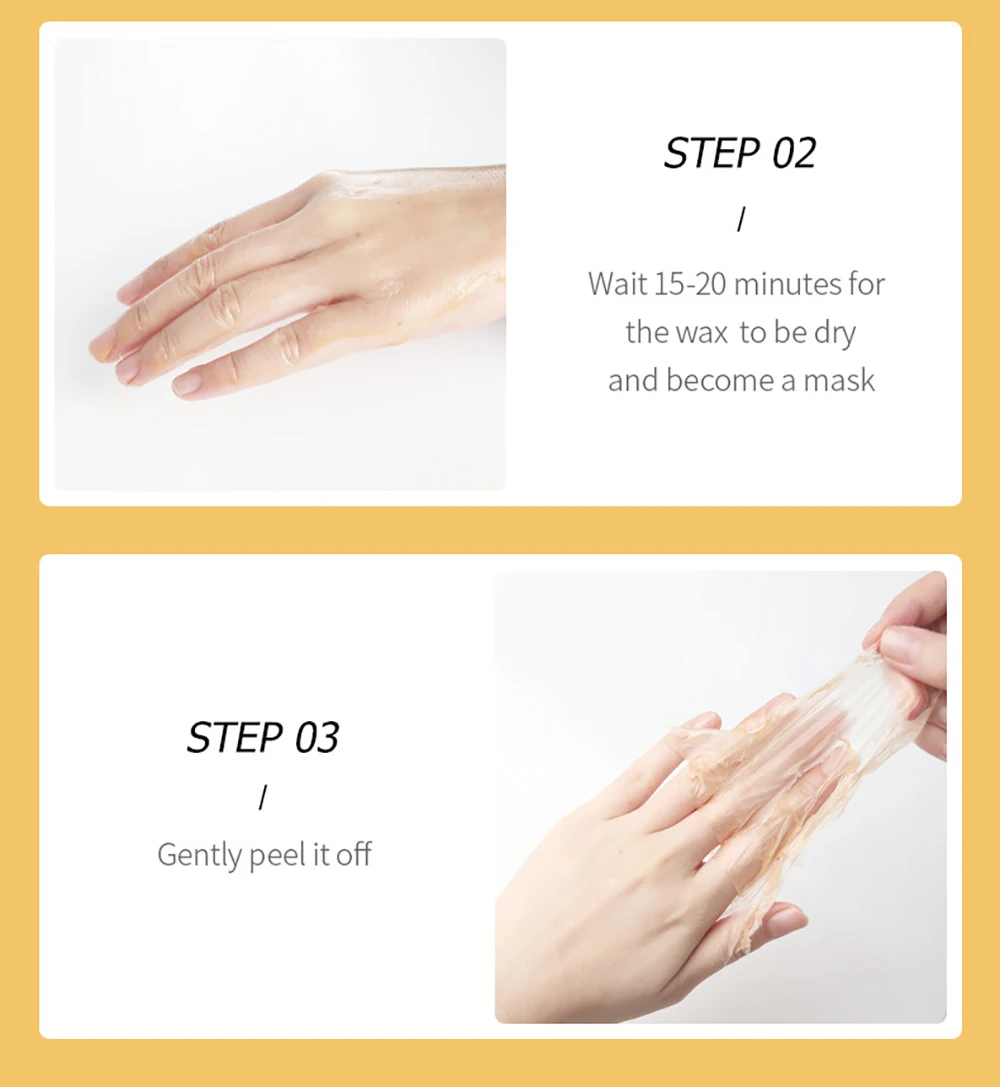 STEP 02

/

Wait 15-20 minutes for the wax to be dry and become a mask

STEP 03

/

Gently peel it off