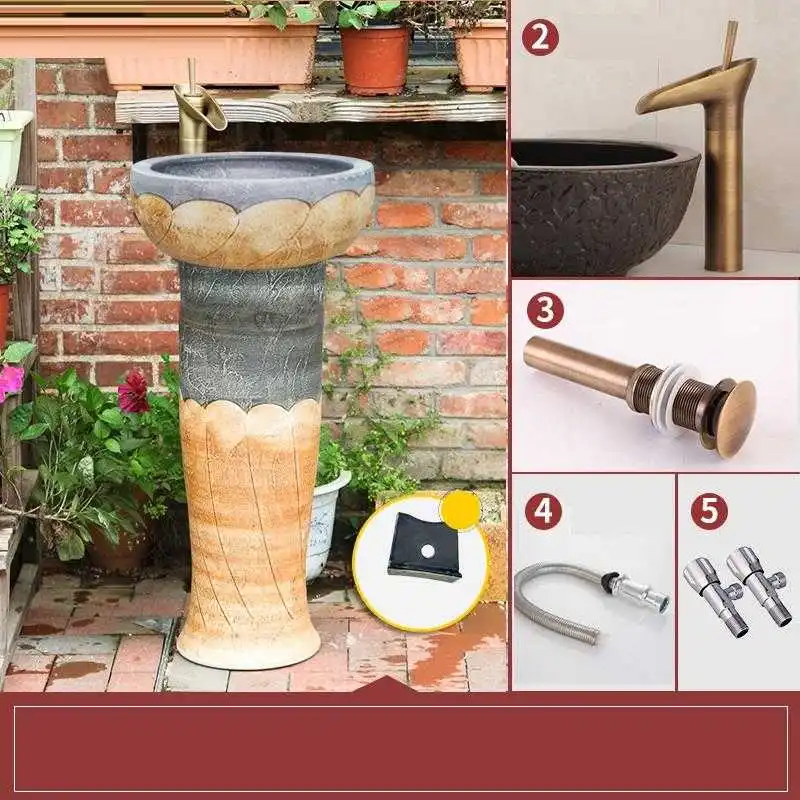 2

3

4

5