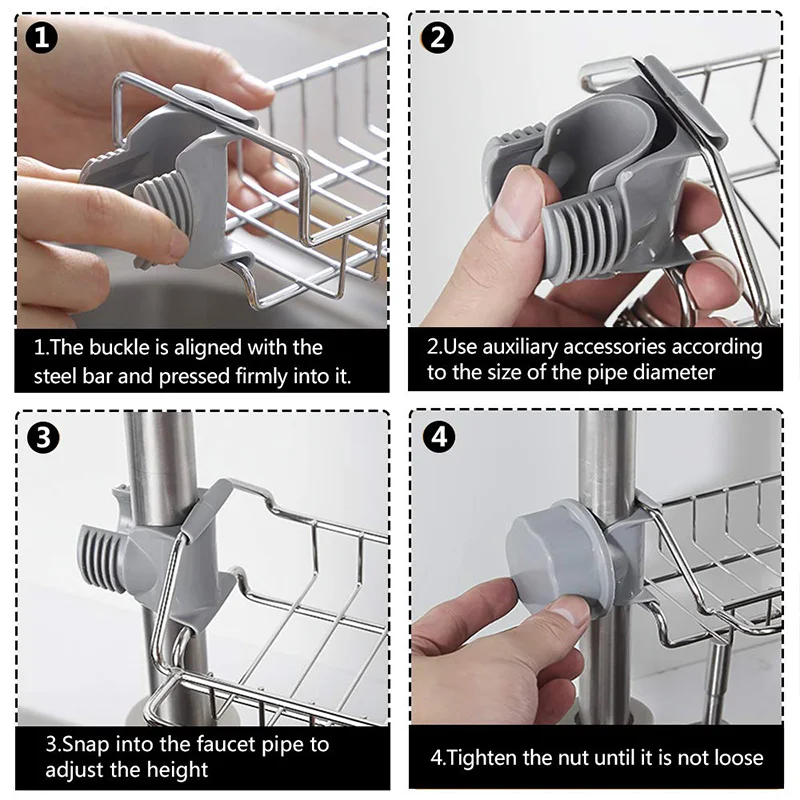 1

1.The buckle is aligned with the steel bar and pressed firmly into it.

2

2.Use auxiliary accessories according to the size of the pipe diameter

3

3.Snap into the faucet pipe to adjust the height

4

4.Tighten the nut until it is not loose