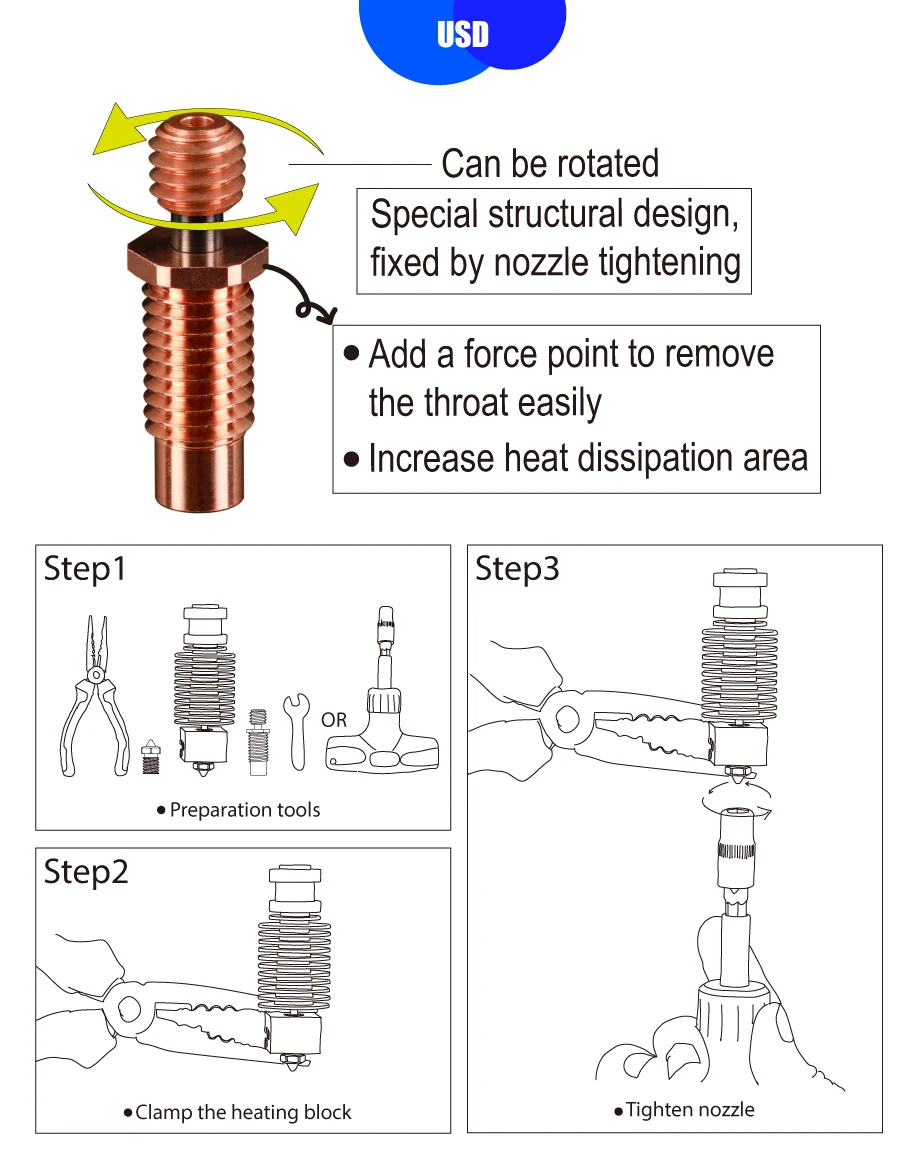 USD

Can be rotated

Special structural design, fixed by nozzle tightening

● Add a force point to remove the throat easily
● Increase heat dissipation area

Step1

OR

● Preparation tools

Step2

● Clamp the heating block

Step3

● Tighten nozzle