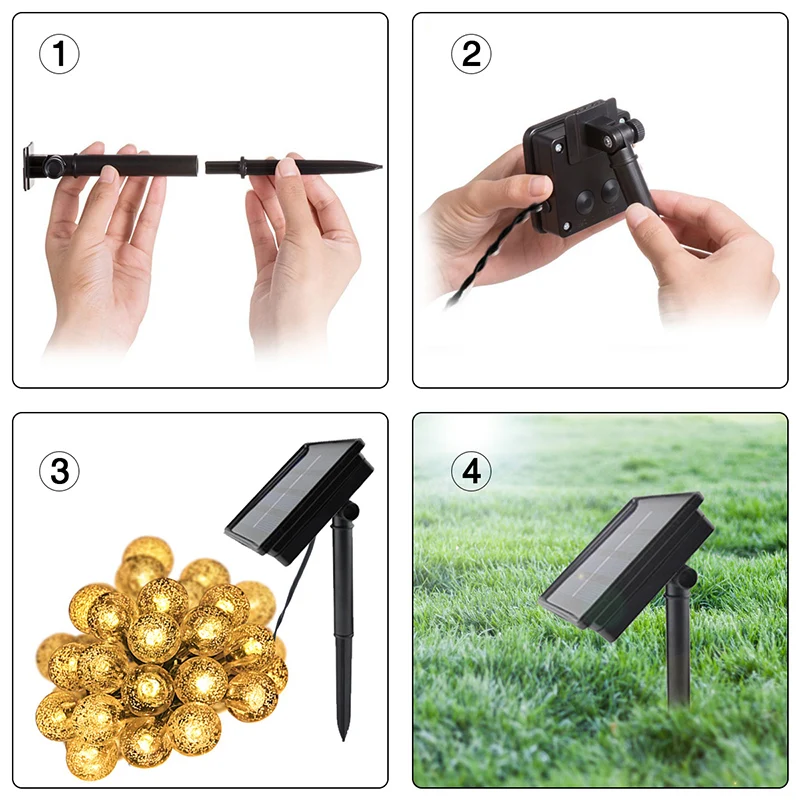 1

2

3

4