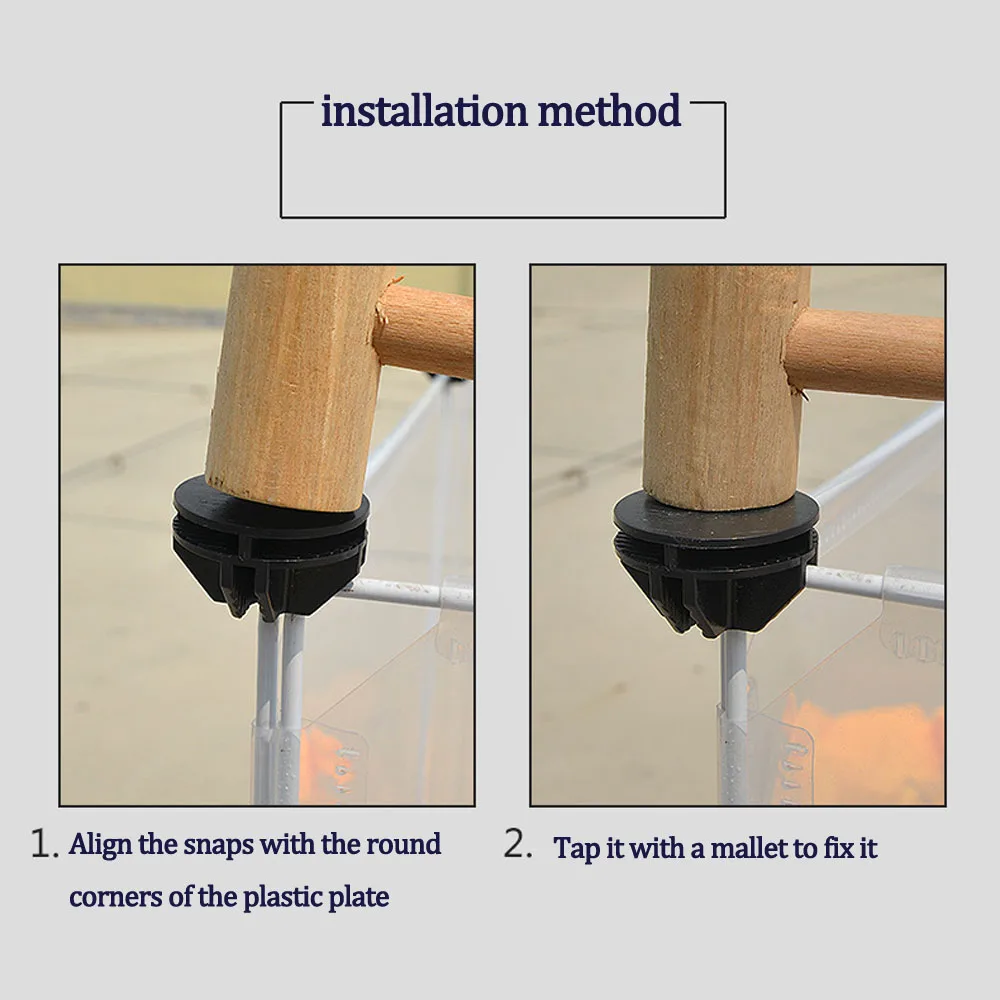 installation method

1. Align the snaps with the round corners of the plastic plate

2. Tap it with a mallet to fix it