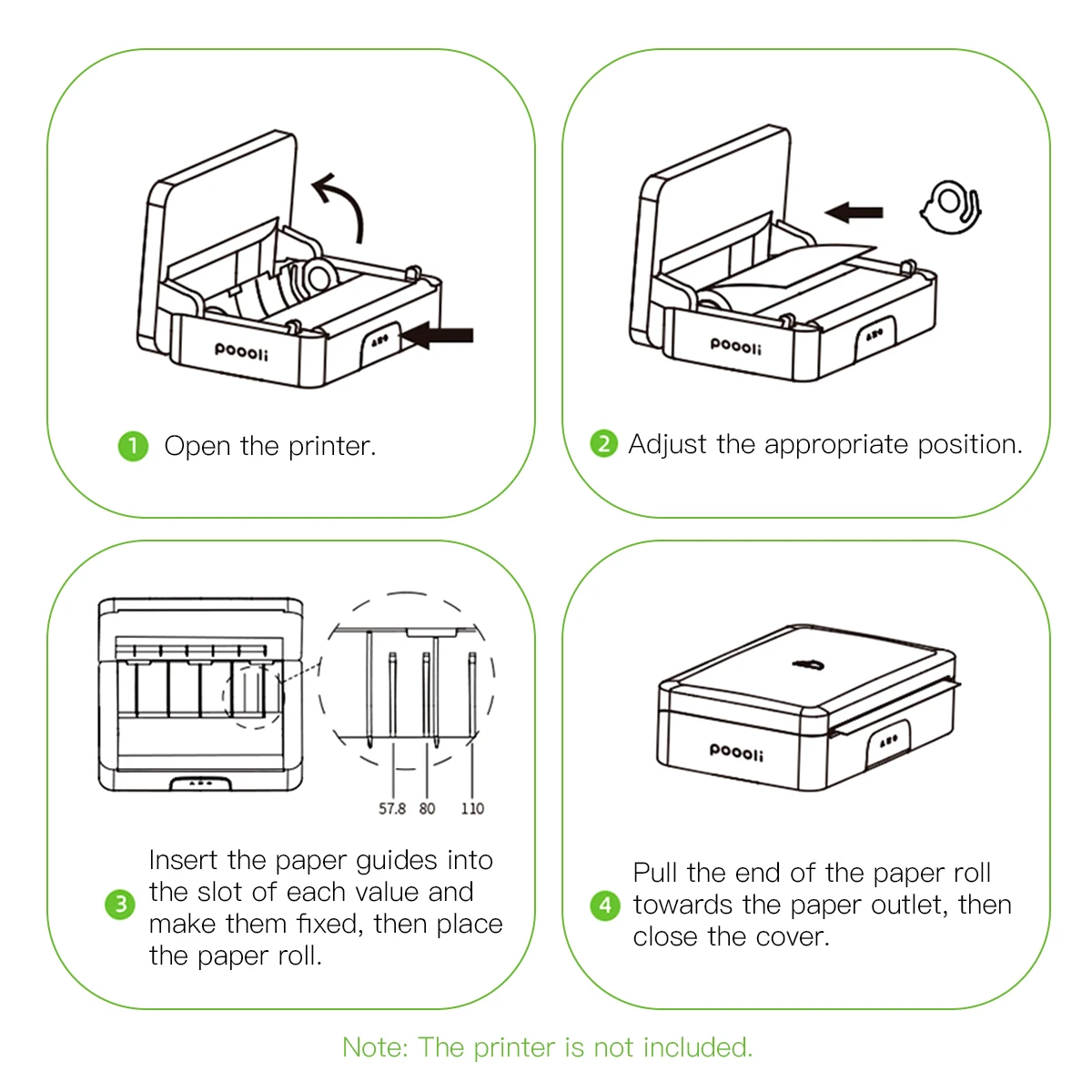 poooli

1 Open the printer.

poooli

2 Adjust the appropriate position.

57.8 80 110

3 Insert the paper guides into the slot of each value and make them fixed, then place the paper roll.

poooli

4 Pull the end of the paper roll towards the paper outlet, then close the cover.

Note: The printer is not included.