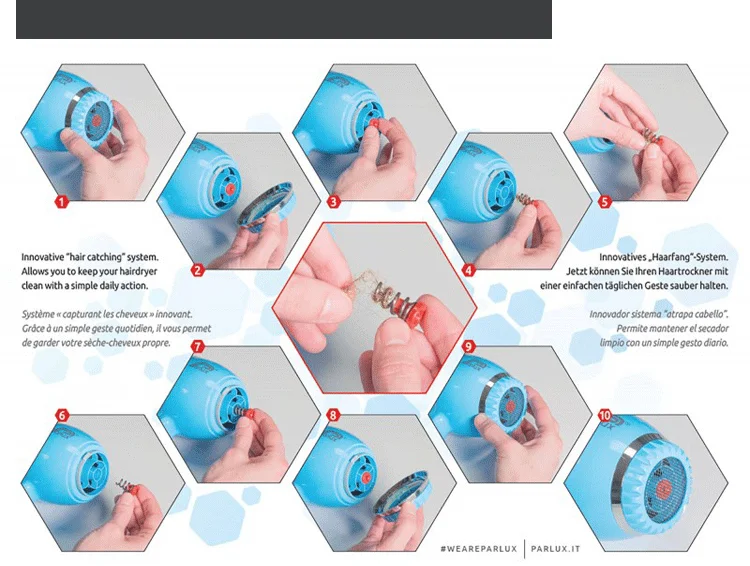 1

2

3

4

5

Innovative "hair catching" system. Allows you to keep your hairdryer clean with a simple daily action.

Système « capturant les cheveux » innovant. Grâce à un simple geste quotidien, il vous permet de garder votre sèche-cheveux propre.

Innovatives „Haarfang"-System. Jetzt können Sie Ihren Haartrockner mit einer einfachen täglichen Geste sauber halten.

Innovador sistema "atrapa cabello". Permite mantener el secador limpio con un simple gesto diario.

6

7

8

9

10

#WEAREPARLUX | PARLUX.IT