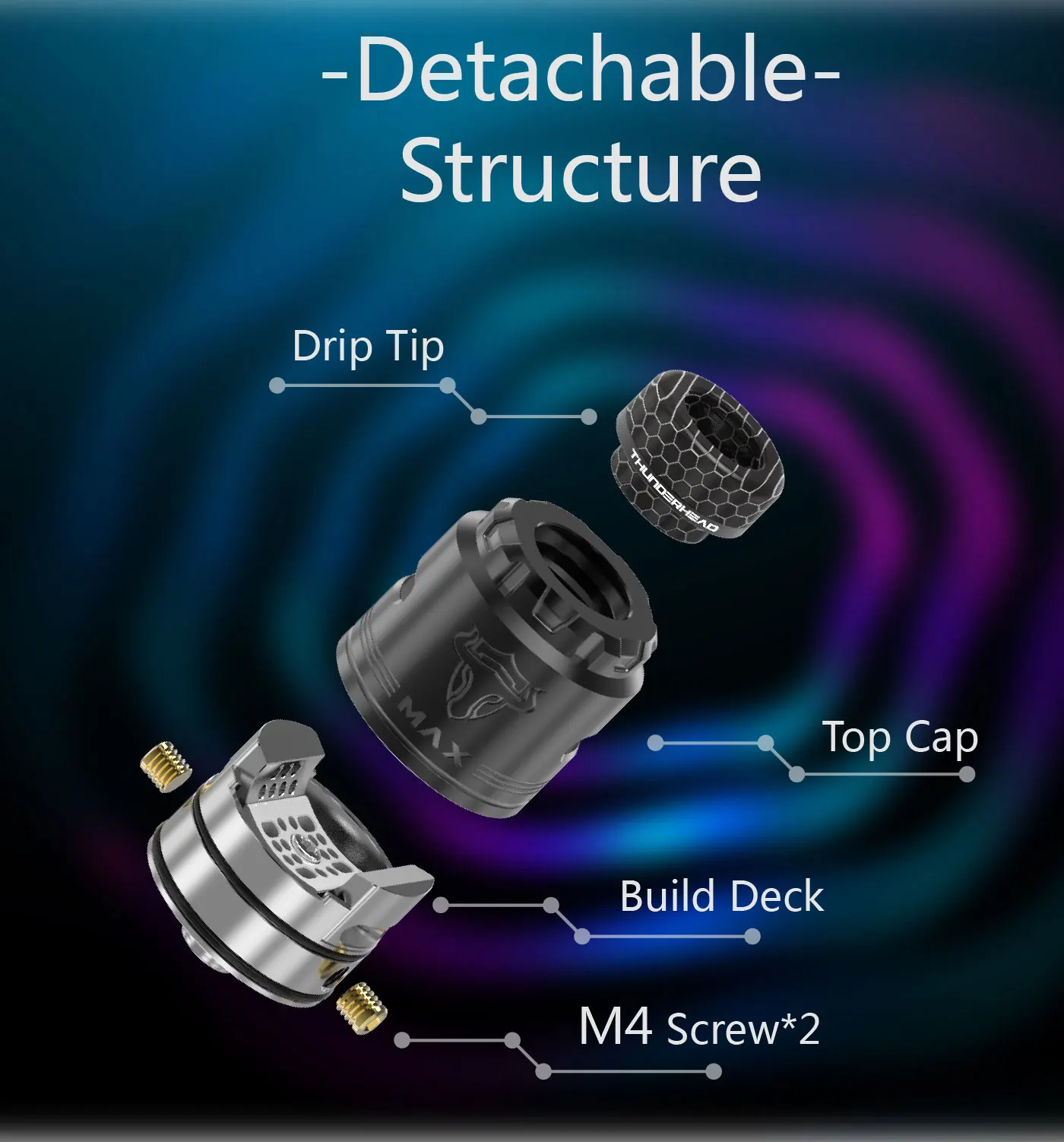 -Detachable-
Structure

Drip Tip

THUNDERHEAD

MAX

Top Cap

Build Deck

M4 Screw*2