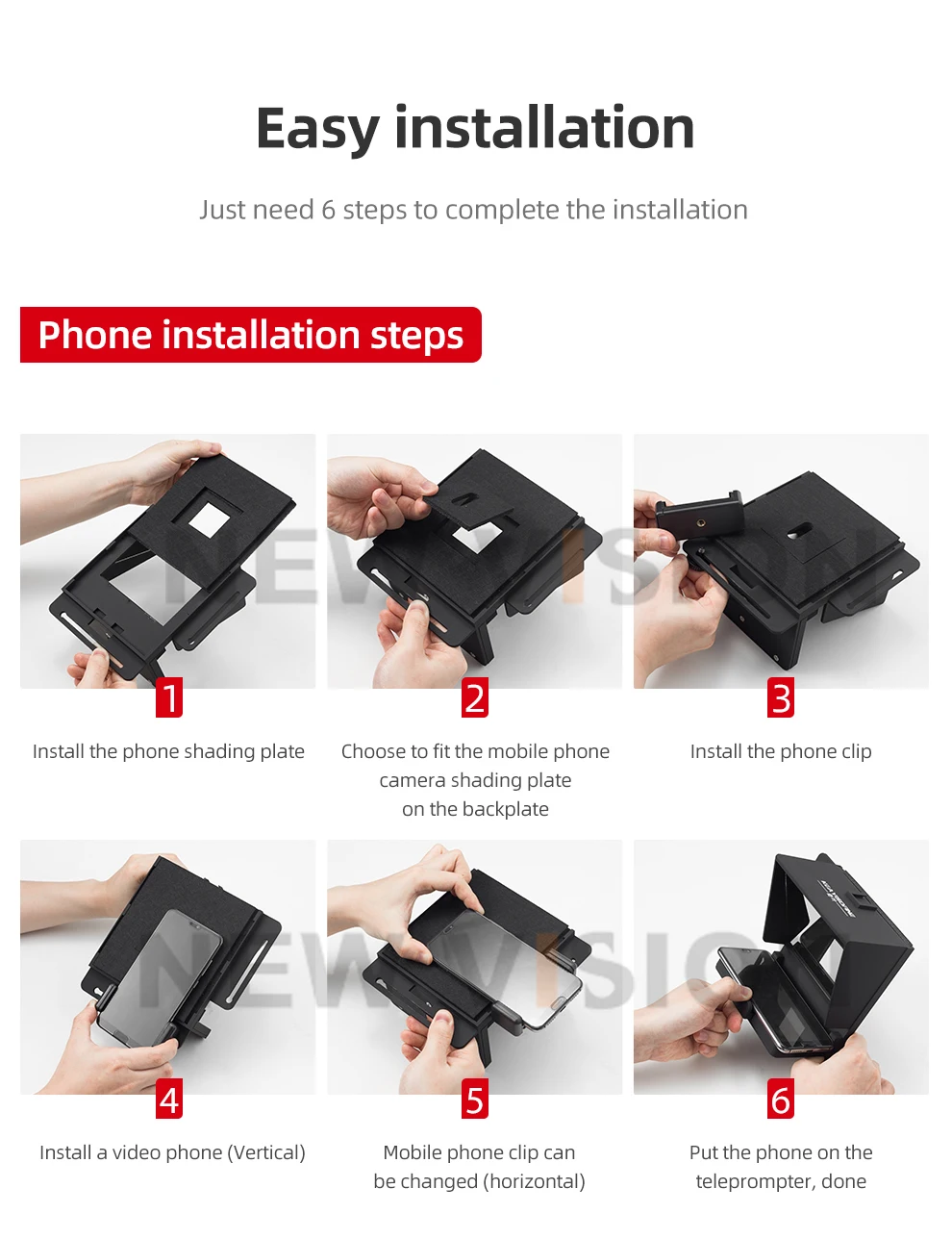 Easy installation

Just need 6 steps to complete the installation

Phone installation steps

NEWVISION

1

Install the phone shading plate

2

Choose to fit the mobile phone camera shading plate on the backplate

3

Install the phone clip

NEWVISION

4

Install a video phone (Vertical)

5

Mobile phone clip can be changed (horizontal)

6

Put the phone on the teleprompter, done