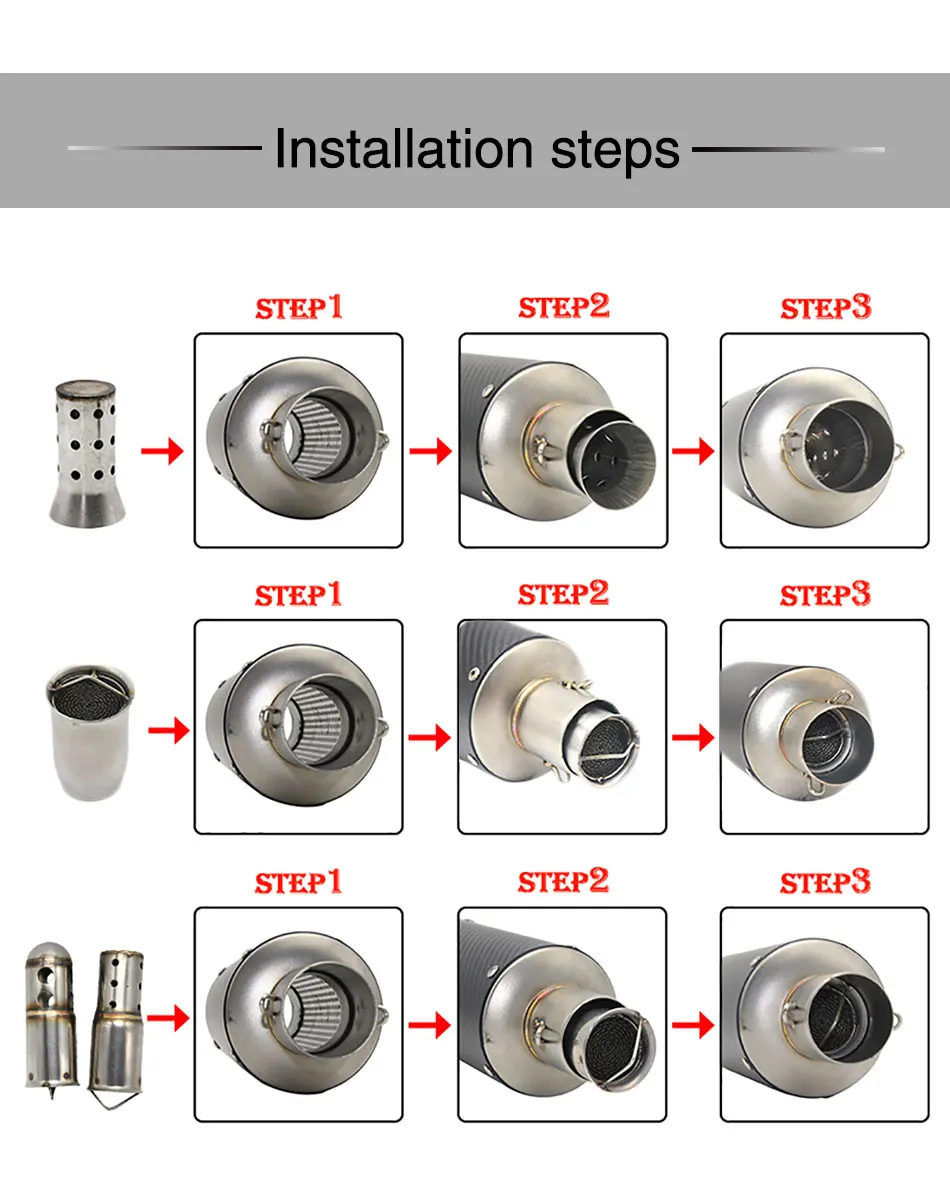 Installation steps

STEP1

STEP2

STEP3

STEP1

STEP2

STEP3

STEP1

STEP2

STEP3