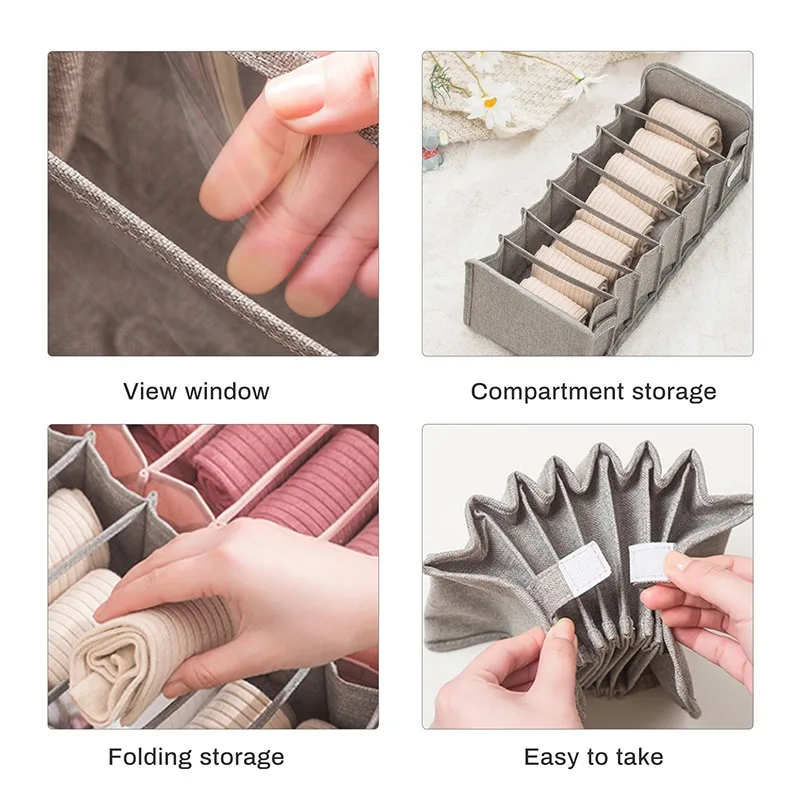 View window

Compartment storage

Folding storage

Easy to take