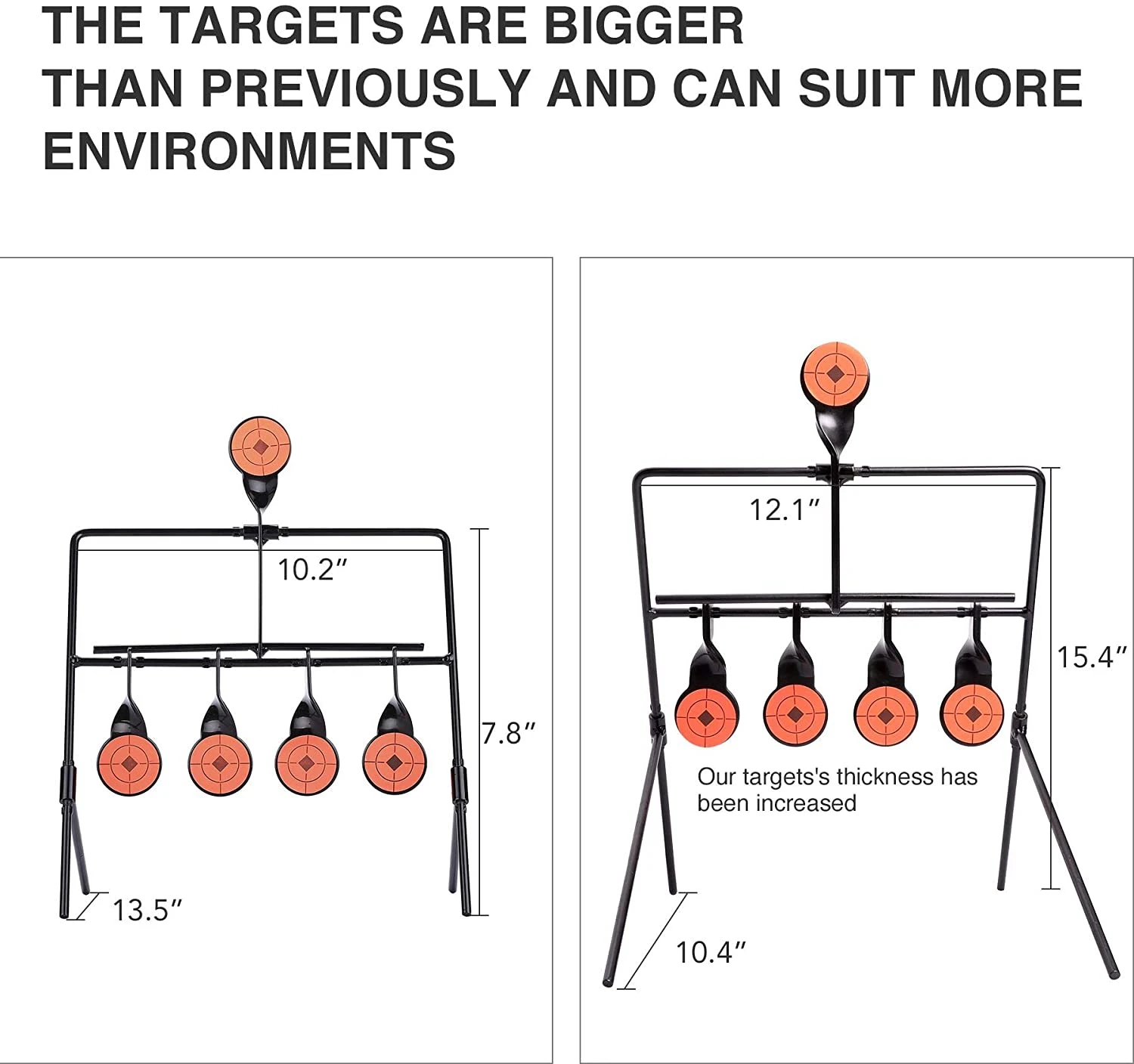 THE TARGETS ARE BIGGER THAN PREVIOUSLY AND CAN SUIT MORE ENVIRONMENTS

10.2″

7.8″

13.5″

12.1″

15.4″

Our targets's thickness has been increased

10.4″